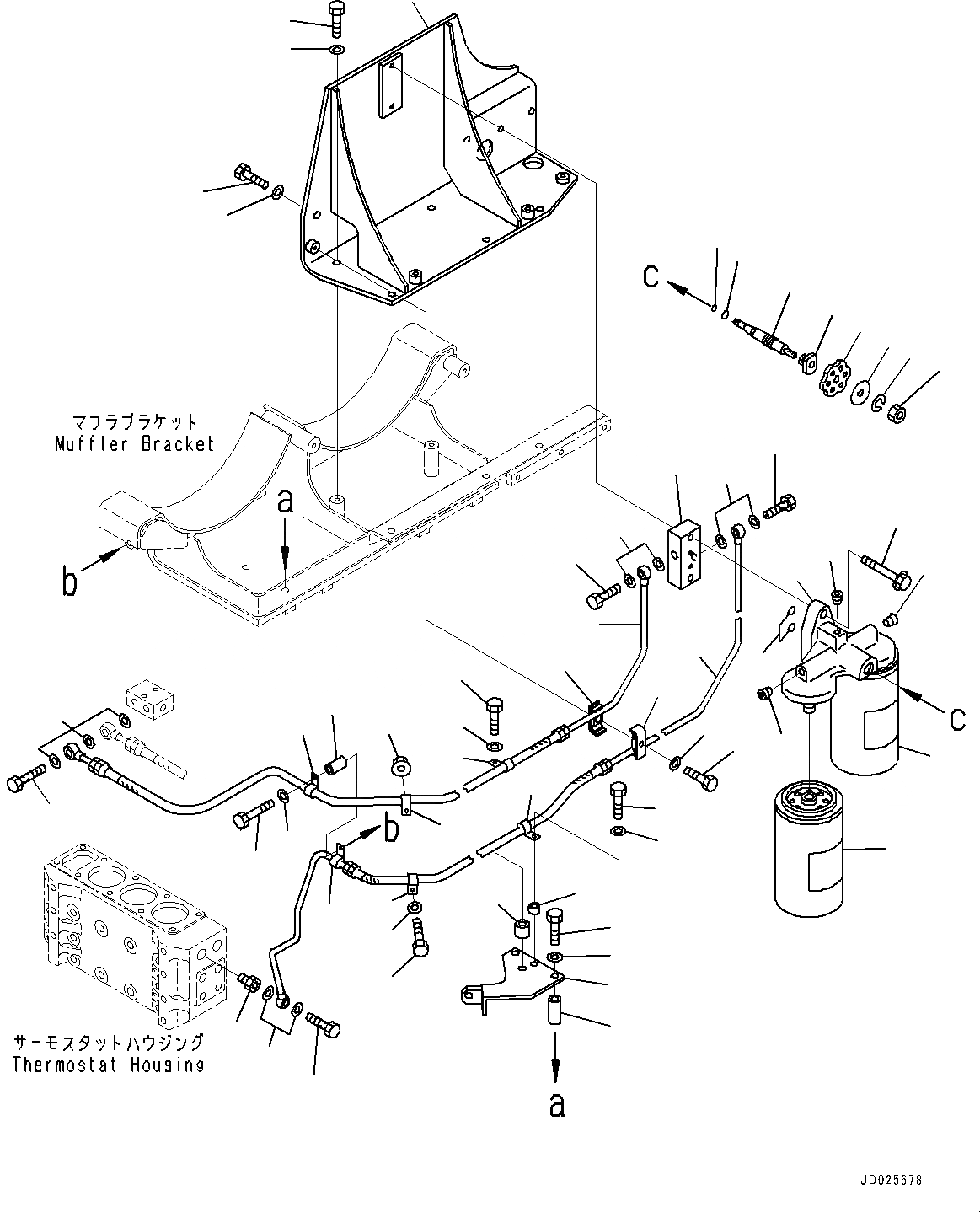 C

マフラブラケット
Muffler Bracket

a

b

C

b

サーモスタットハウジング
Thermostat Housing

a

JD025678