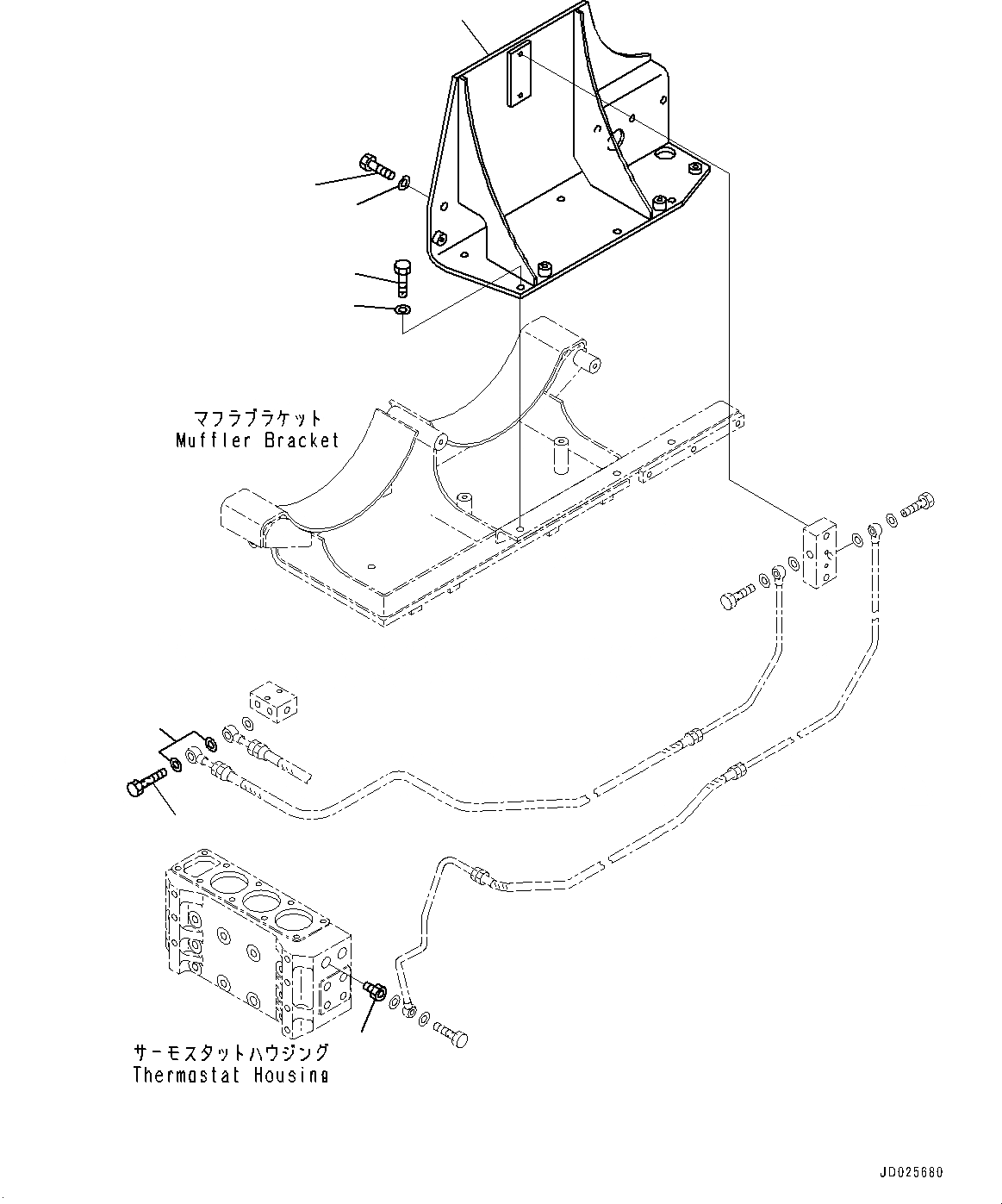 マフラブラケット
Muffler Bracket

サーモスタットハウジング
Thermostat Housing

JD025680