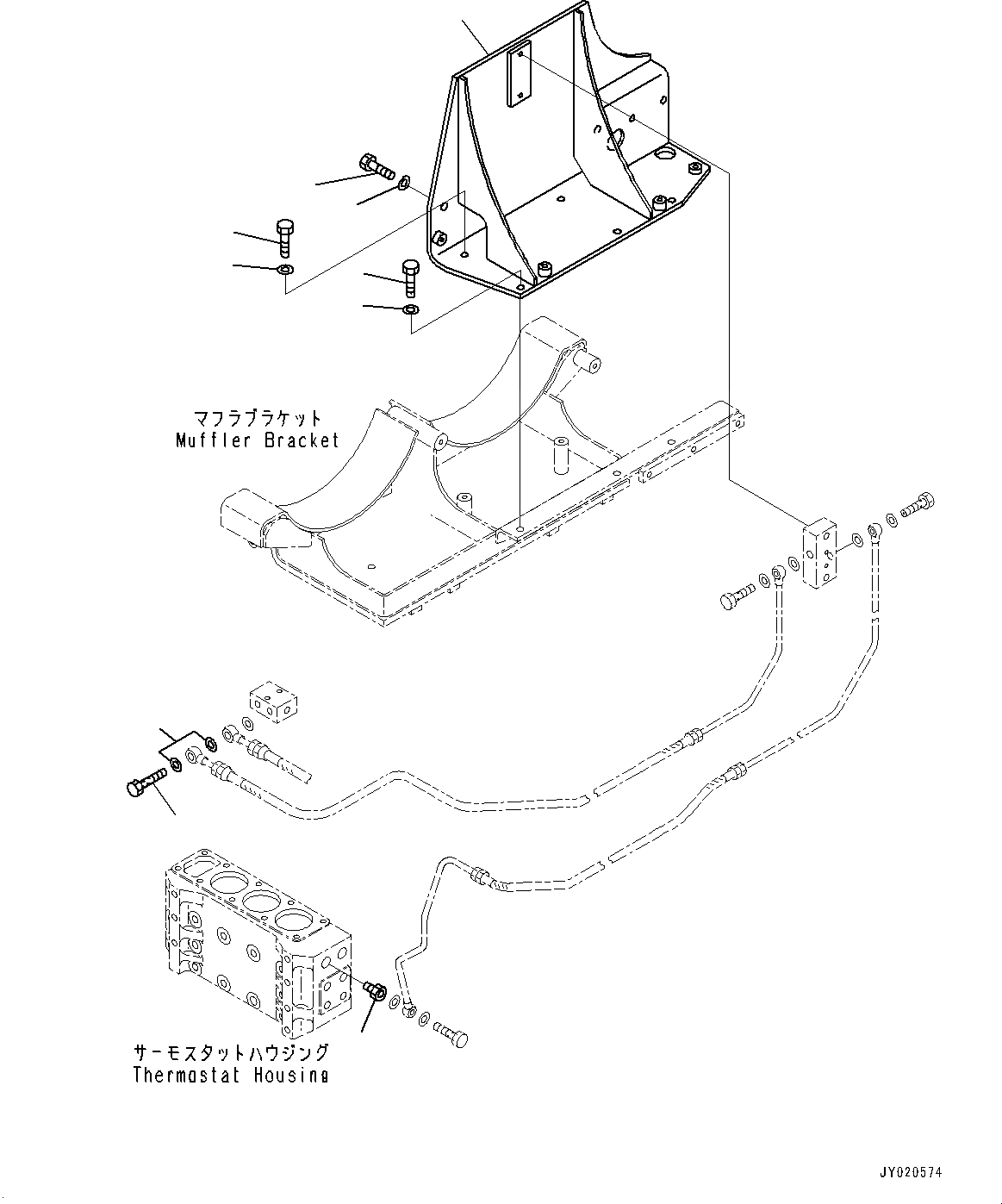 マフラブラケット
Muffler Bracket

サーモスタットハウジング
Thermostat Housing

JY020574