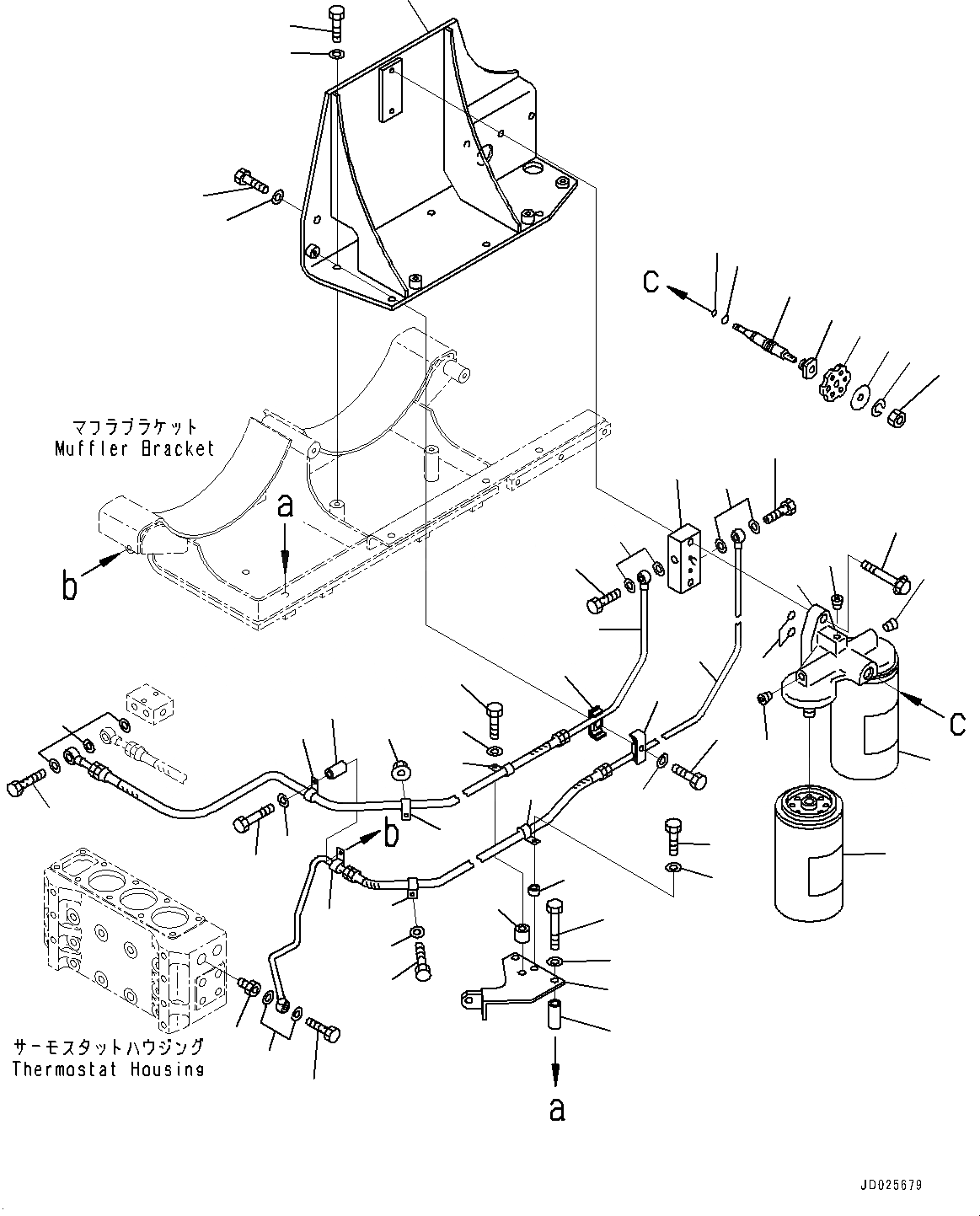 C

マフラブラケット
Muffler Bracket

a

b

C

b

サーモスタットハウジング
Thermostat Housing

a

JD025679