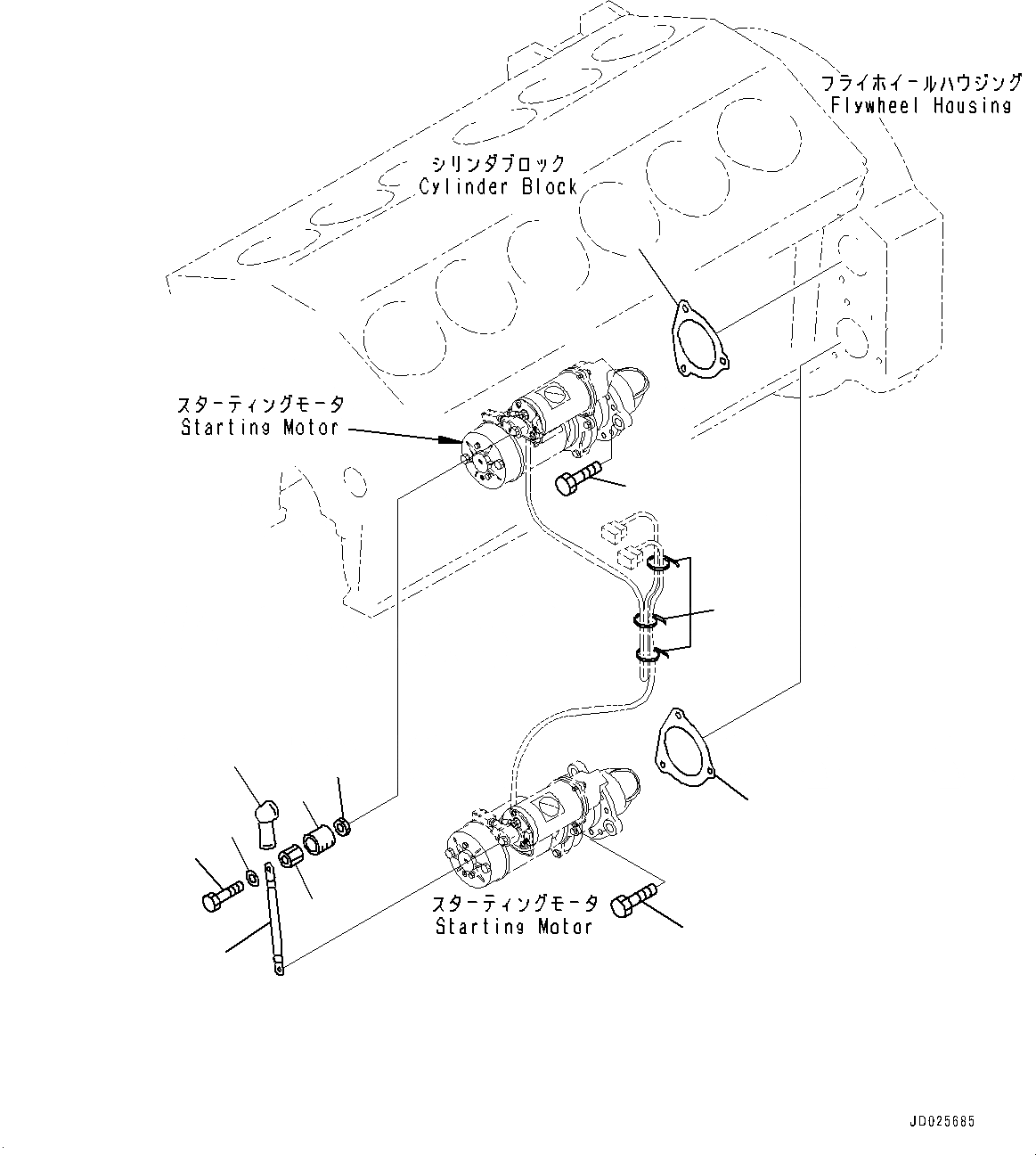 フライホイールハウジング
Flywheel Housing

シリンダブロック
Cylinder Block

スターティングモータ
Starting Motor

スターティングモータ
Starting Motor

JD025685