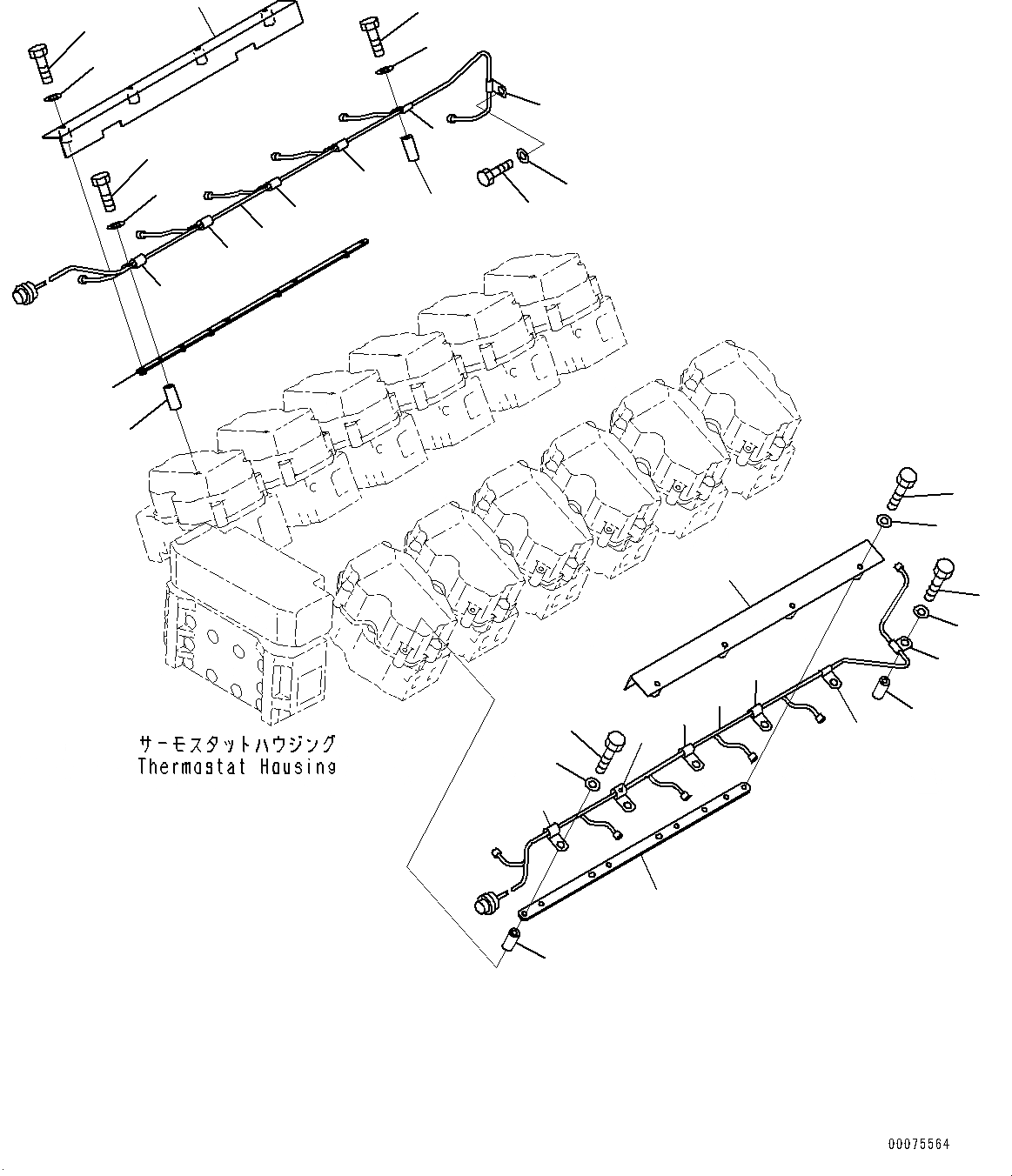 サーモスタットハウジング
Thermostat Housing

00075564