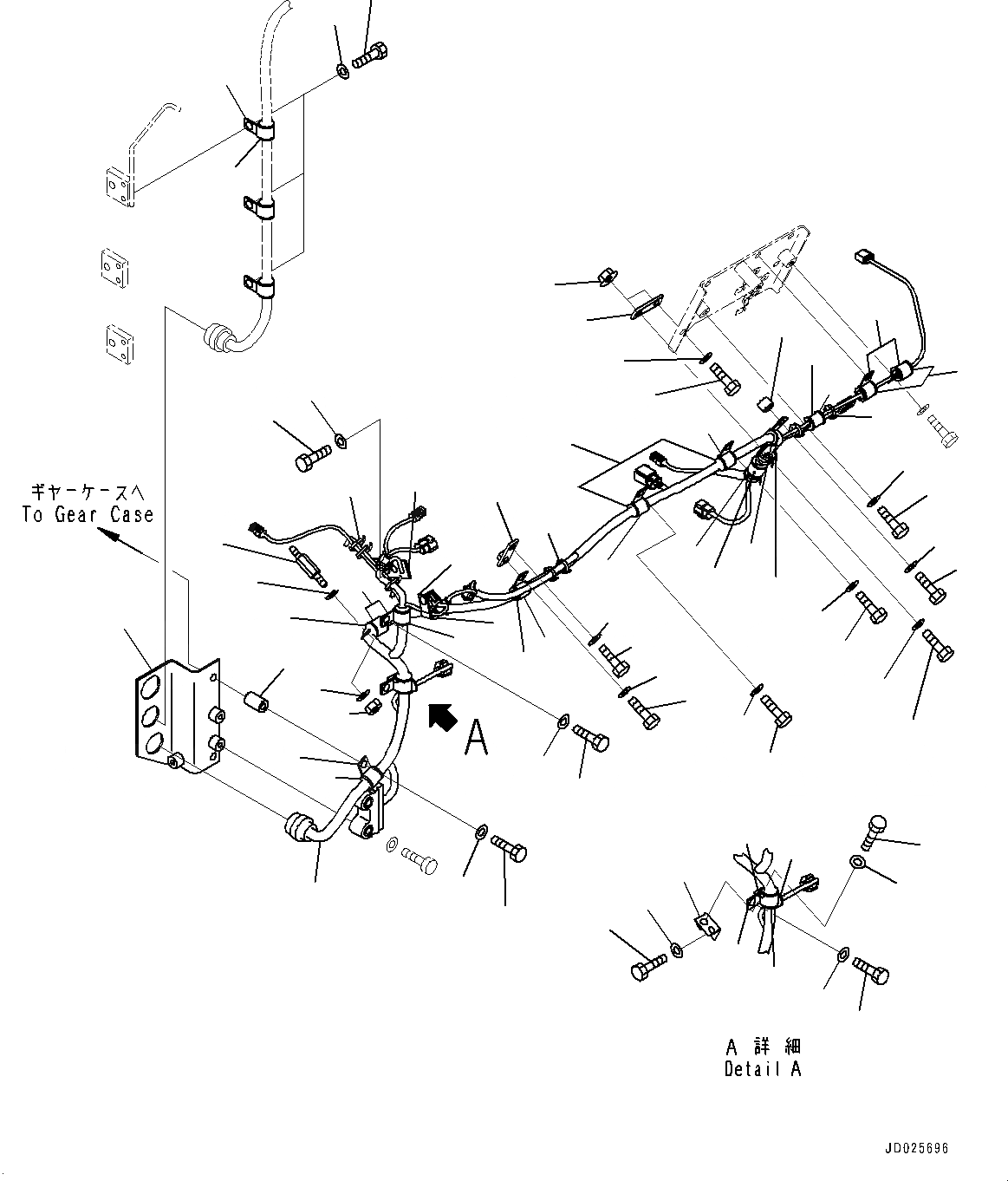 ギヤーケースへ
To Gear Case

A

A 詳細
Detail A

JD025696