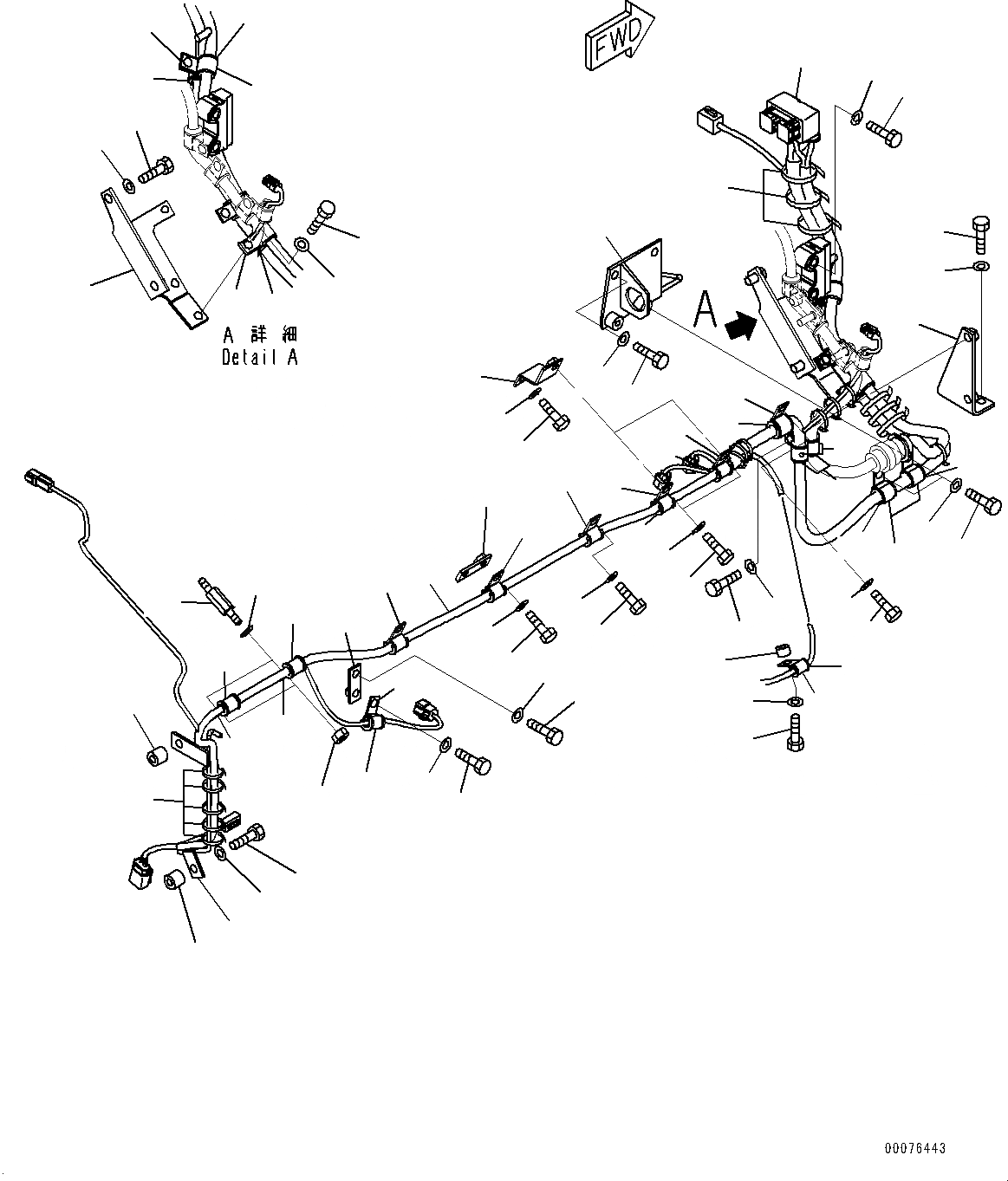 FWD

A 詳細
Detail A

A

00076443