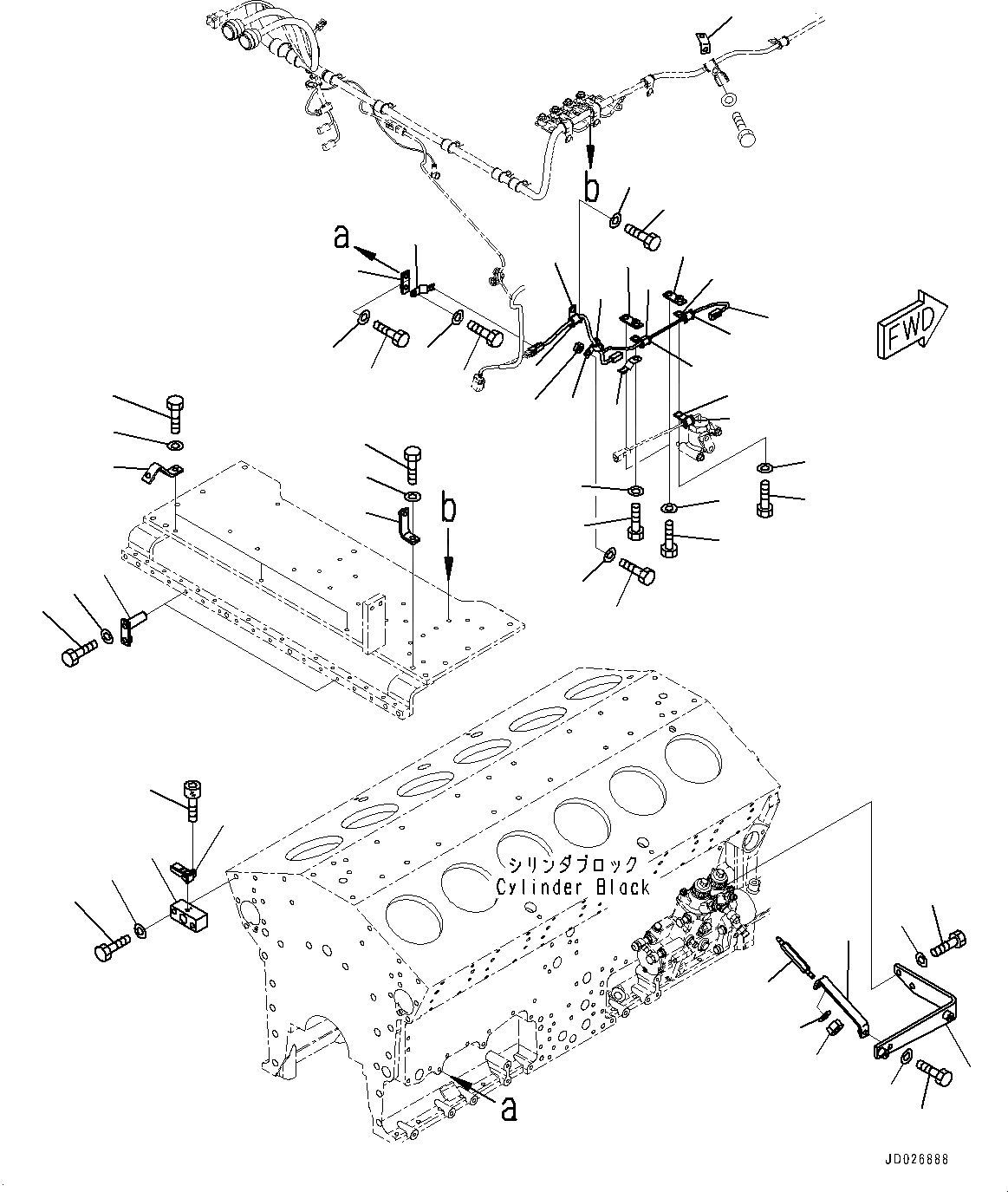 b
a
FWD
b
シリンダブロック
Cylinder Black
a
JD026888