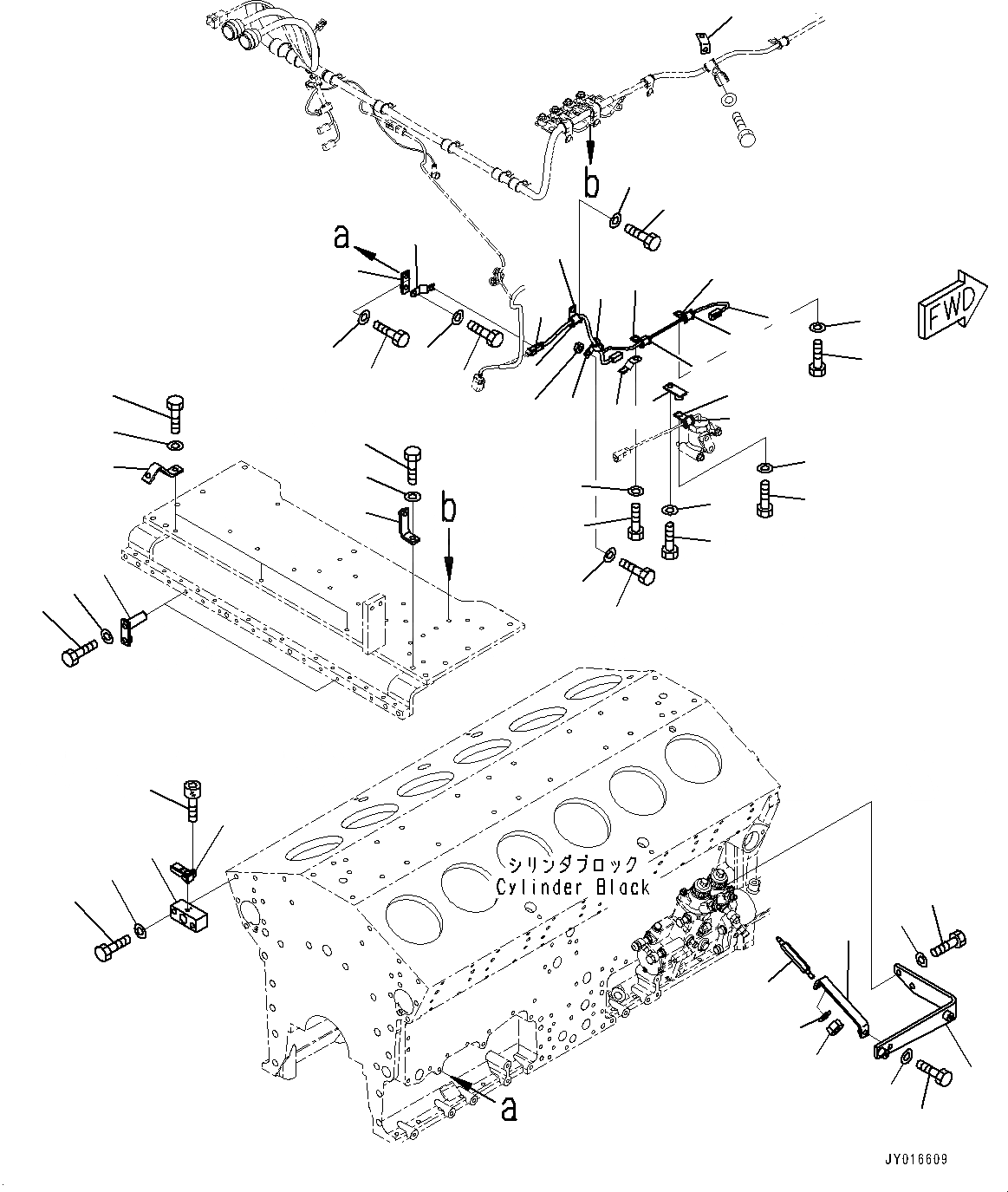 b

a

FWD

b

シリンダブロック
Cylinder Black

a

JY016609