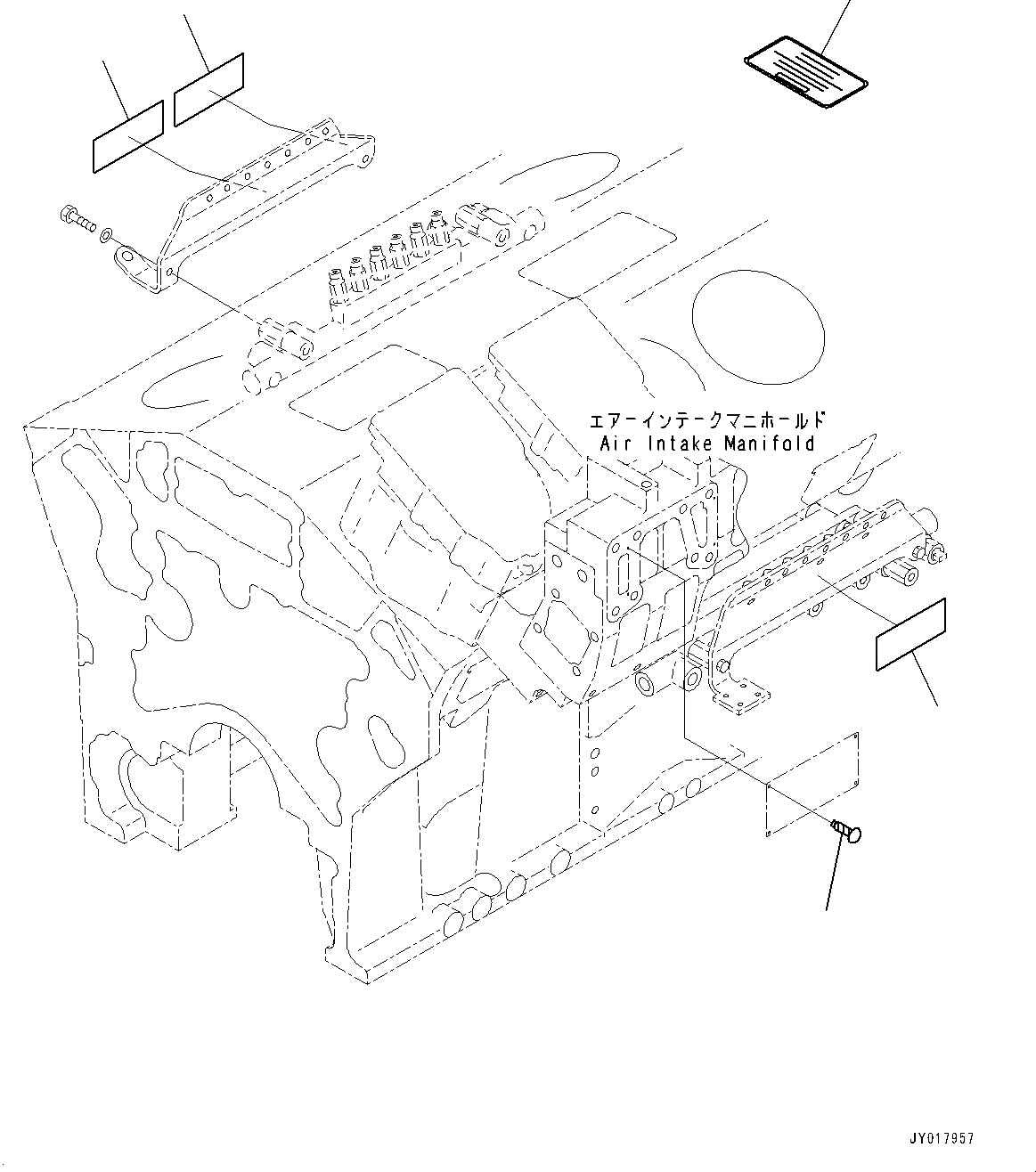 エアーインテークマニホールド
Air Intake Manifold

JY017957