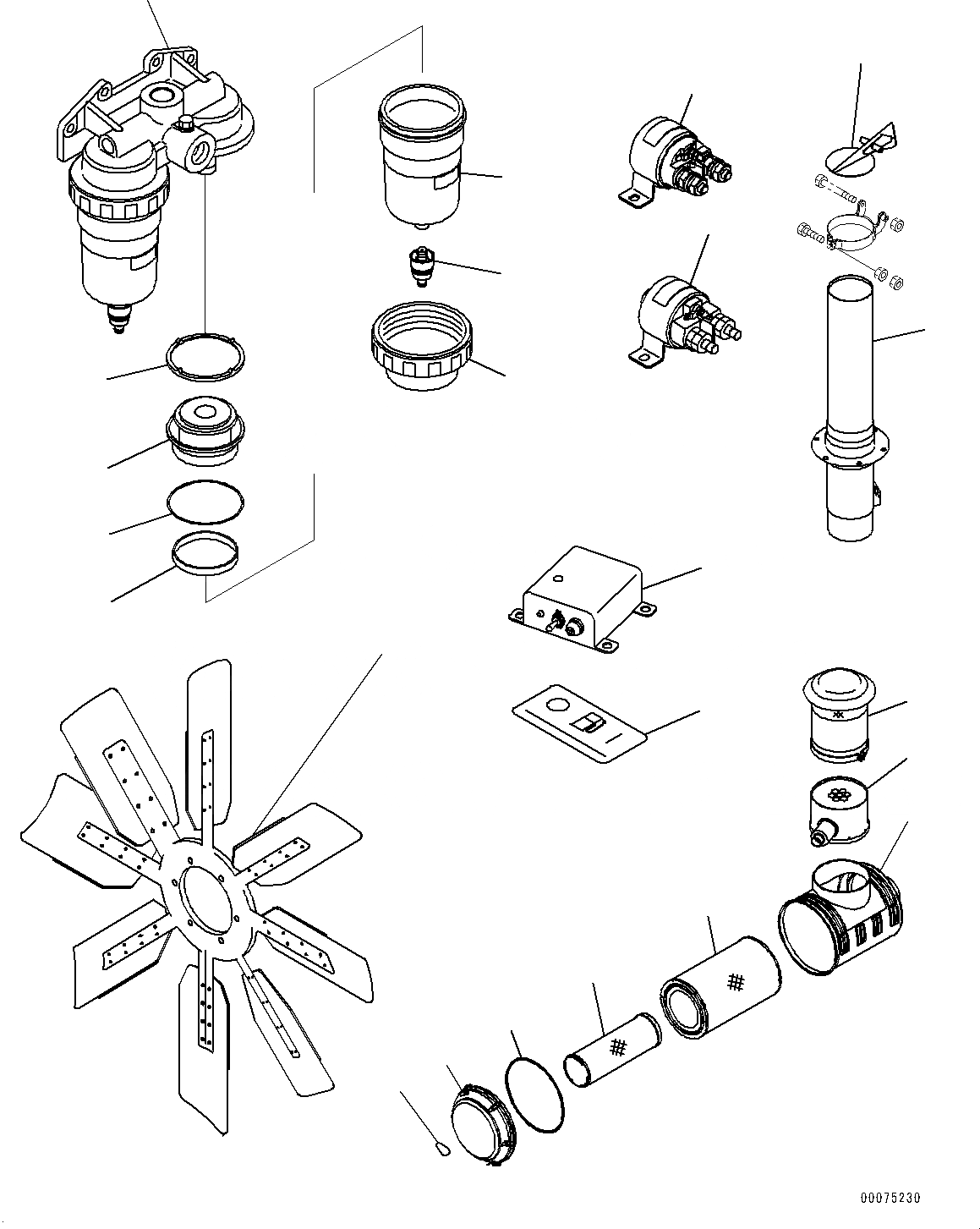 00075230