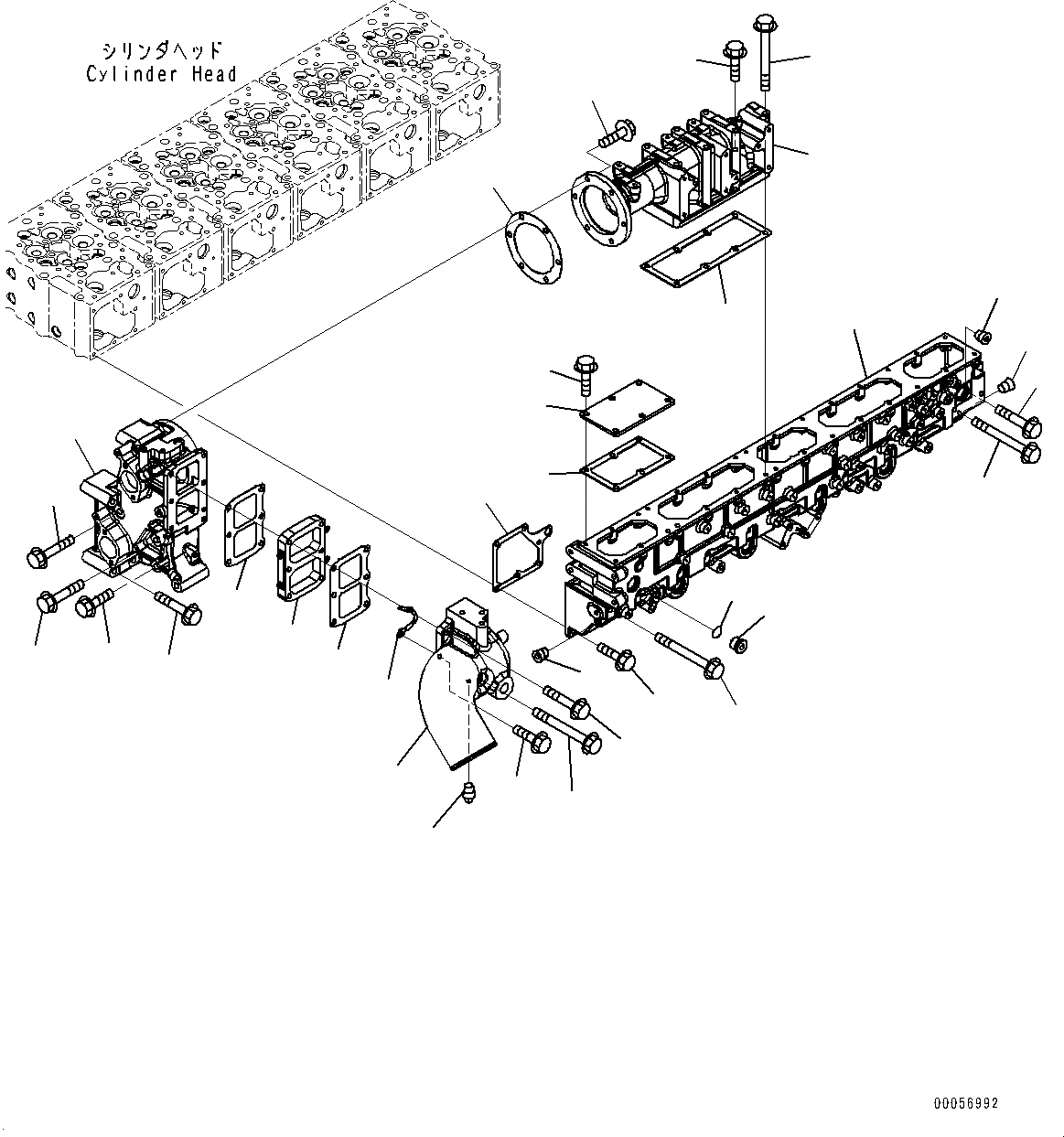 シリンダヘッド
Cylinder Head

00056992