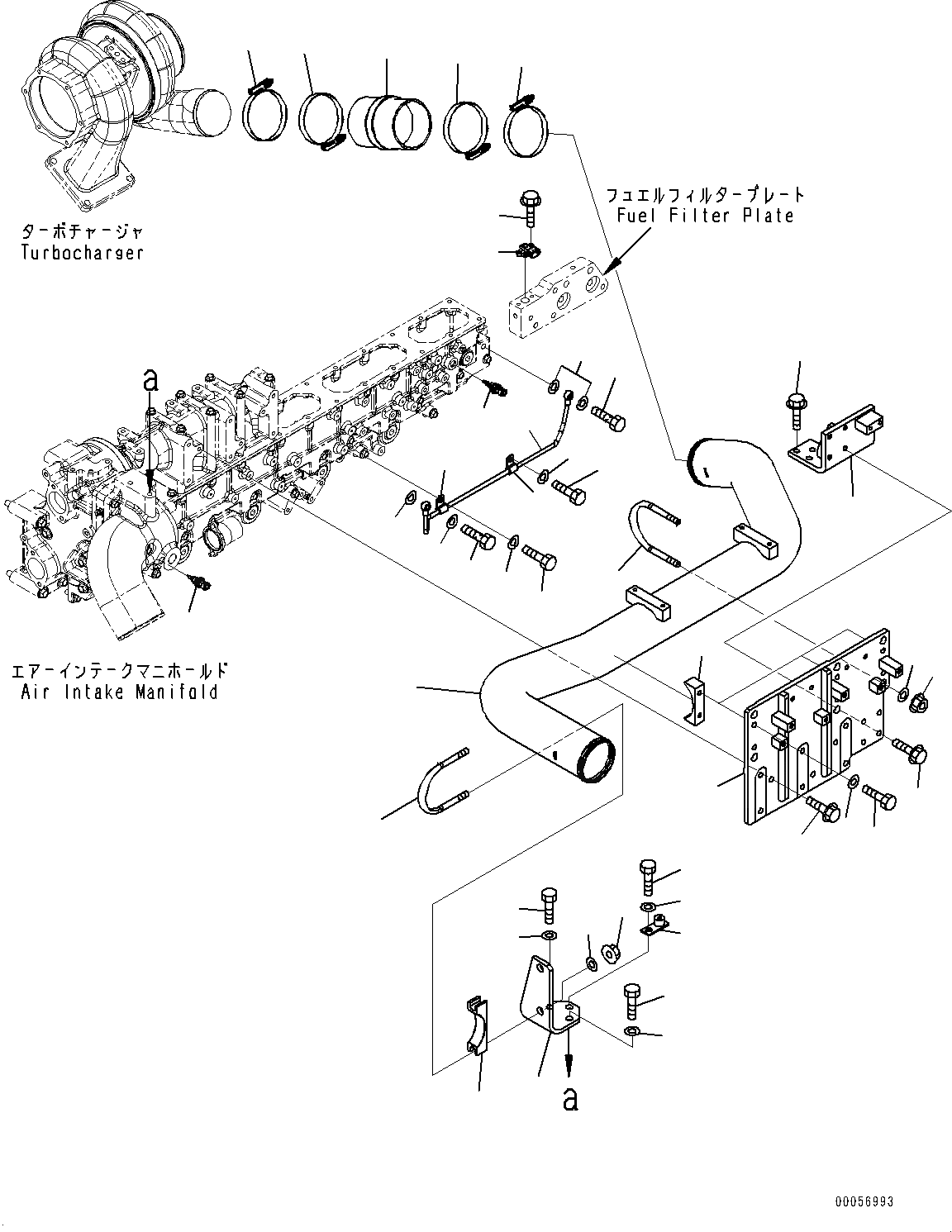 ターボチャージャ
Turbocharger

フュエルフィルタープレート
Fuel Filter Plate

a

エアーインテークマニホールド
Air Intake Manifold

a

00056993