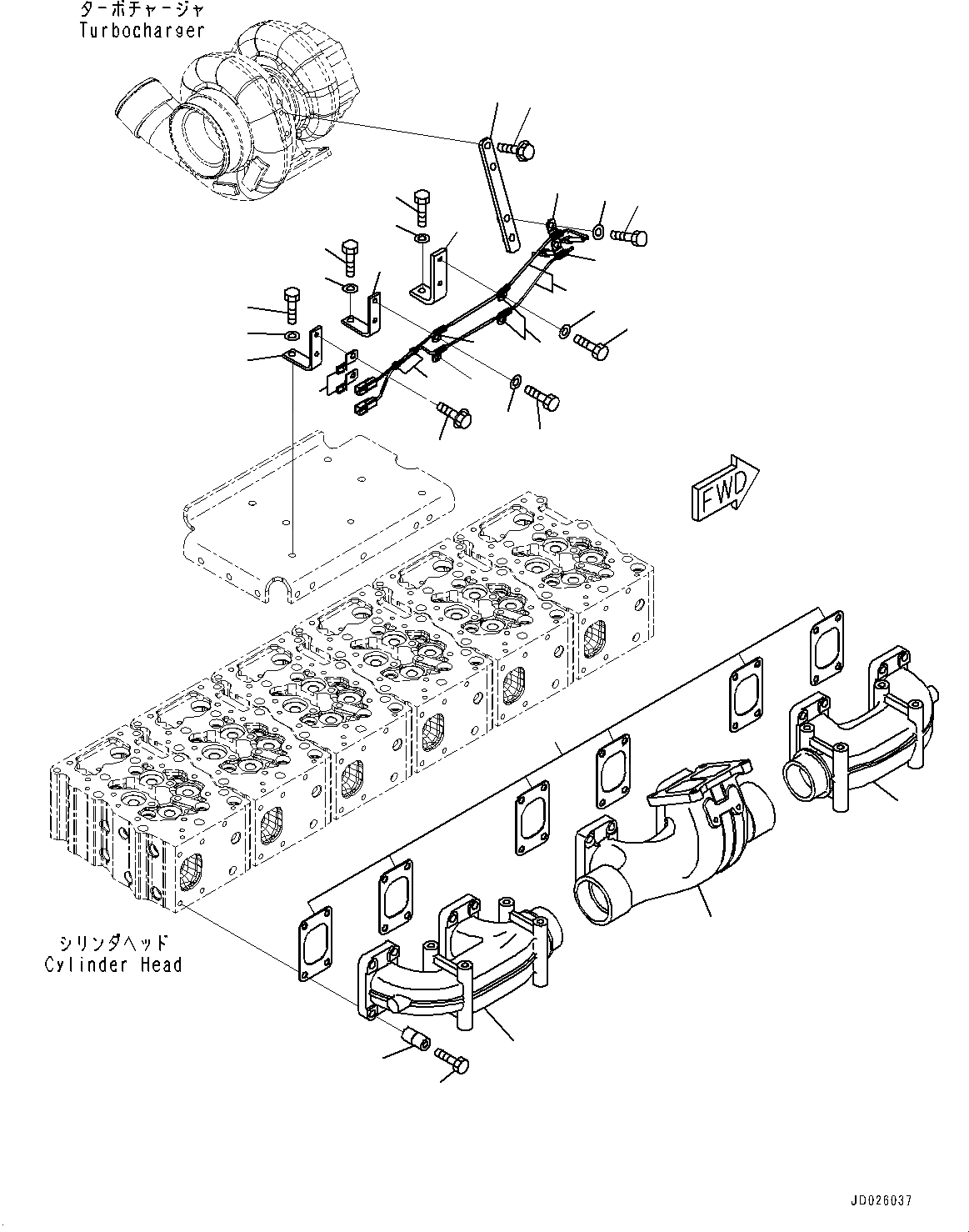 ターボチャージャ
Turbocharger

FWD

シリンダヘッド
Cylinder Head

JD026037