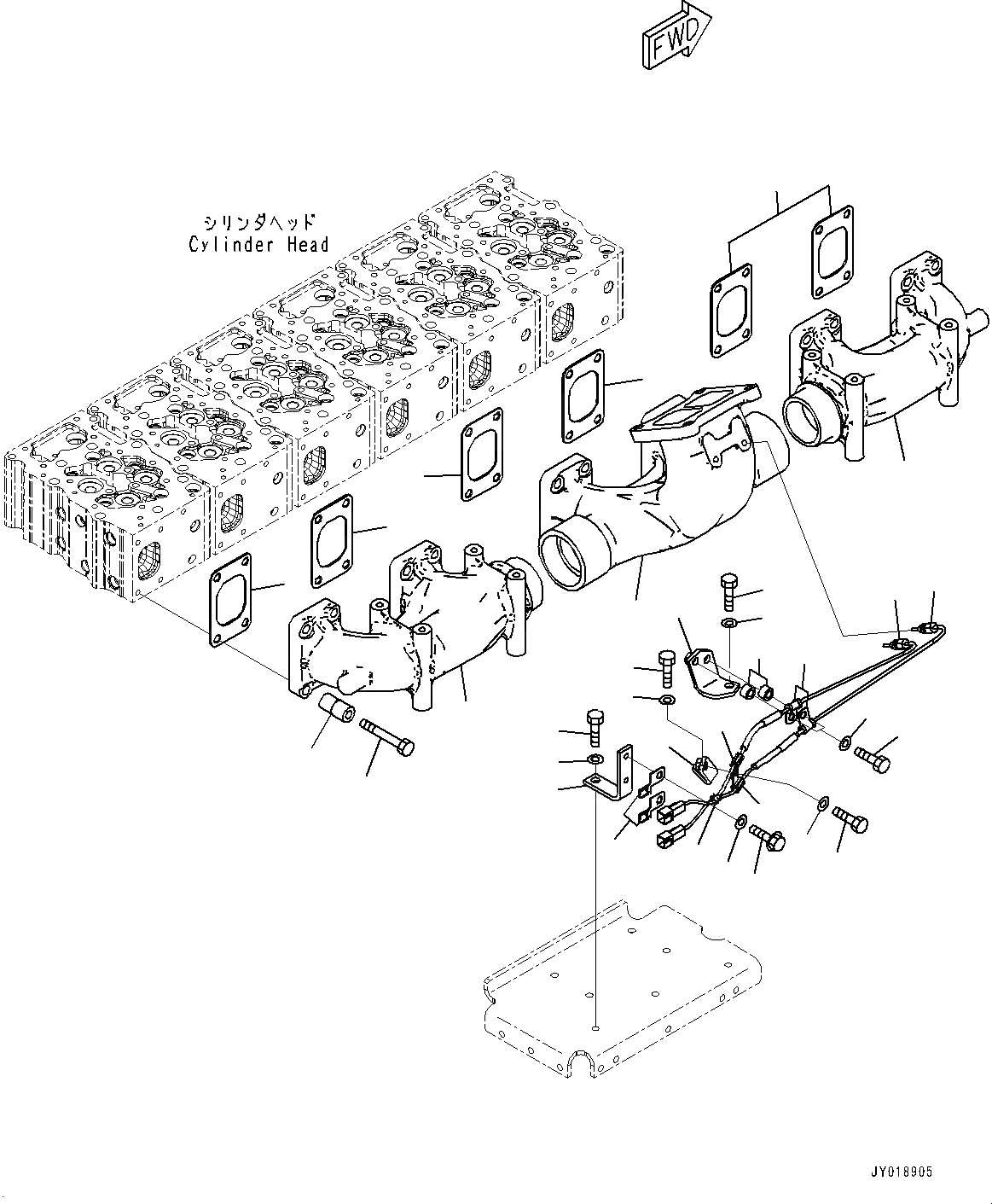 FWD

シリンダヘッド
Cylinder Head

JY018905