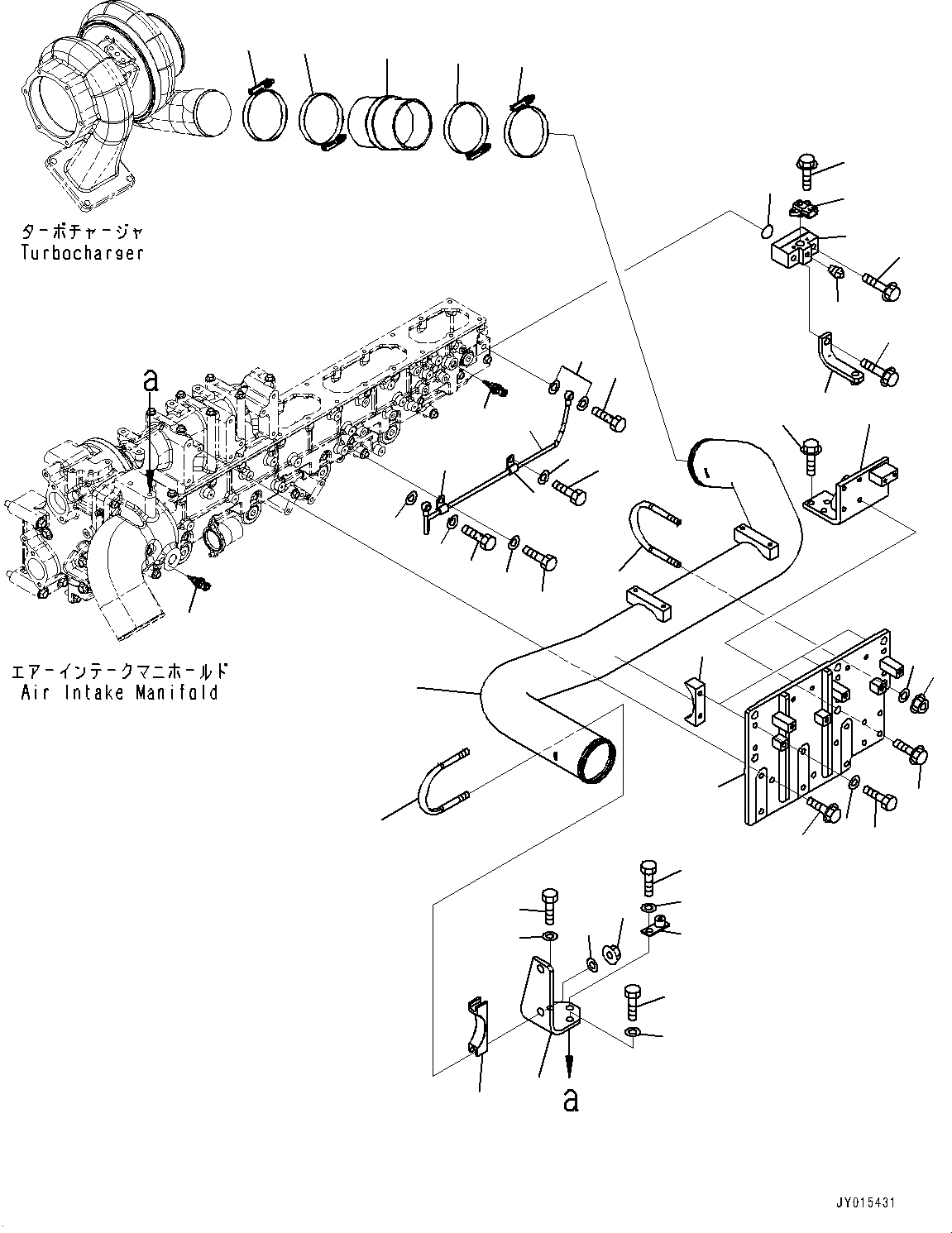 ターボチャージャ
Turbocharger

a

エアーインテークマニホールド
Air Intake Manifold

a

JY015431