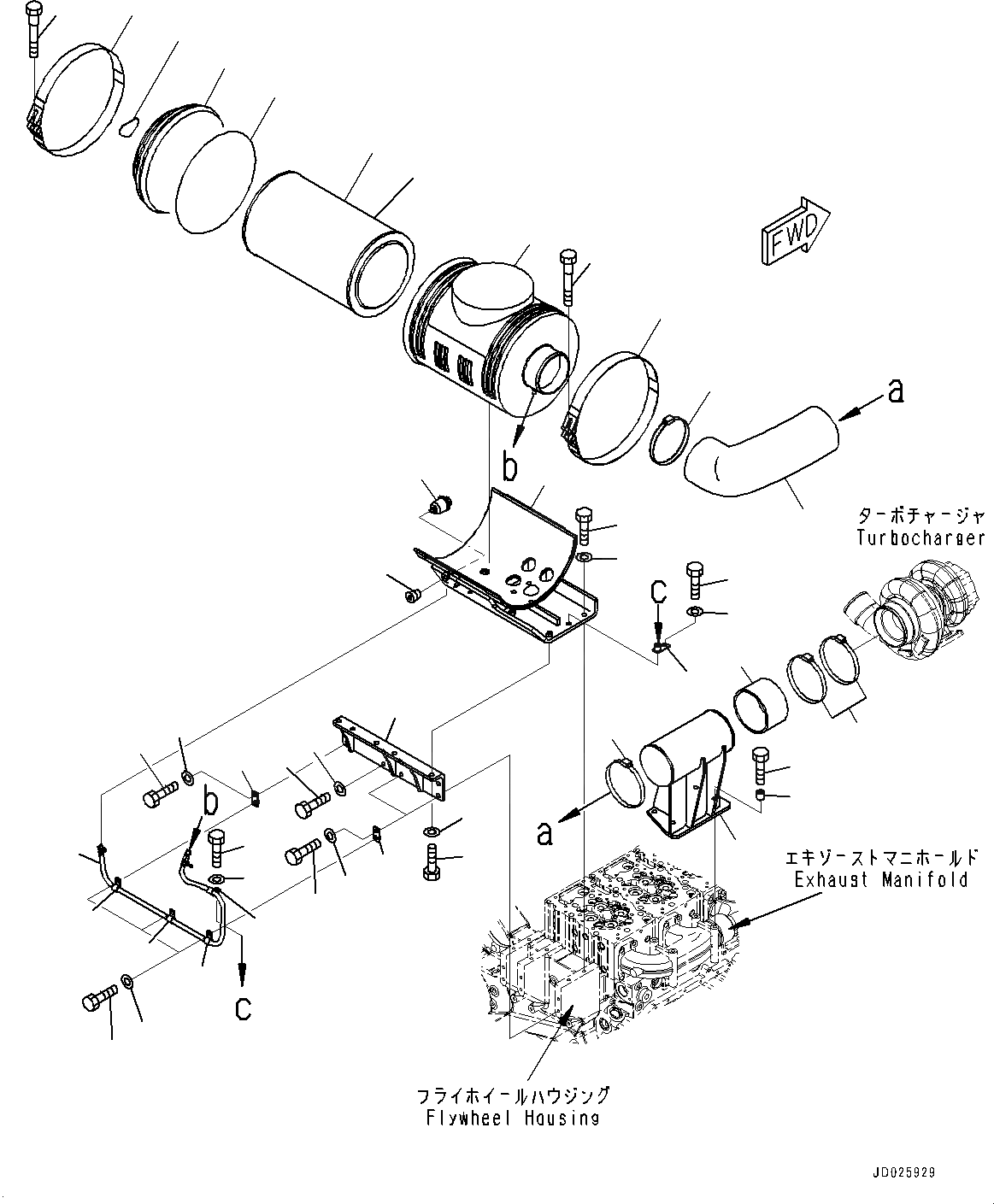 FWD

a

b

ターボチャージャ
Turbocharger

c

b

a

エキゾーストマニホールド
Exhaust Manifold

c

フライホイールハウジング
Flywheel Housing

JD025929