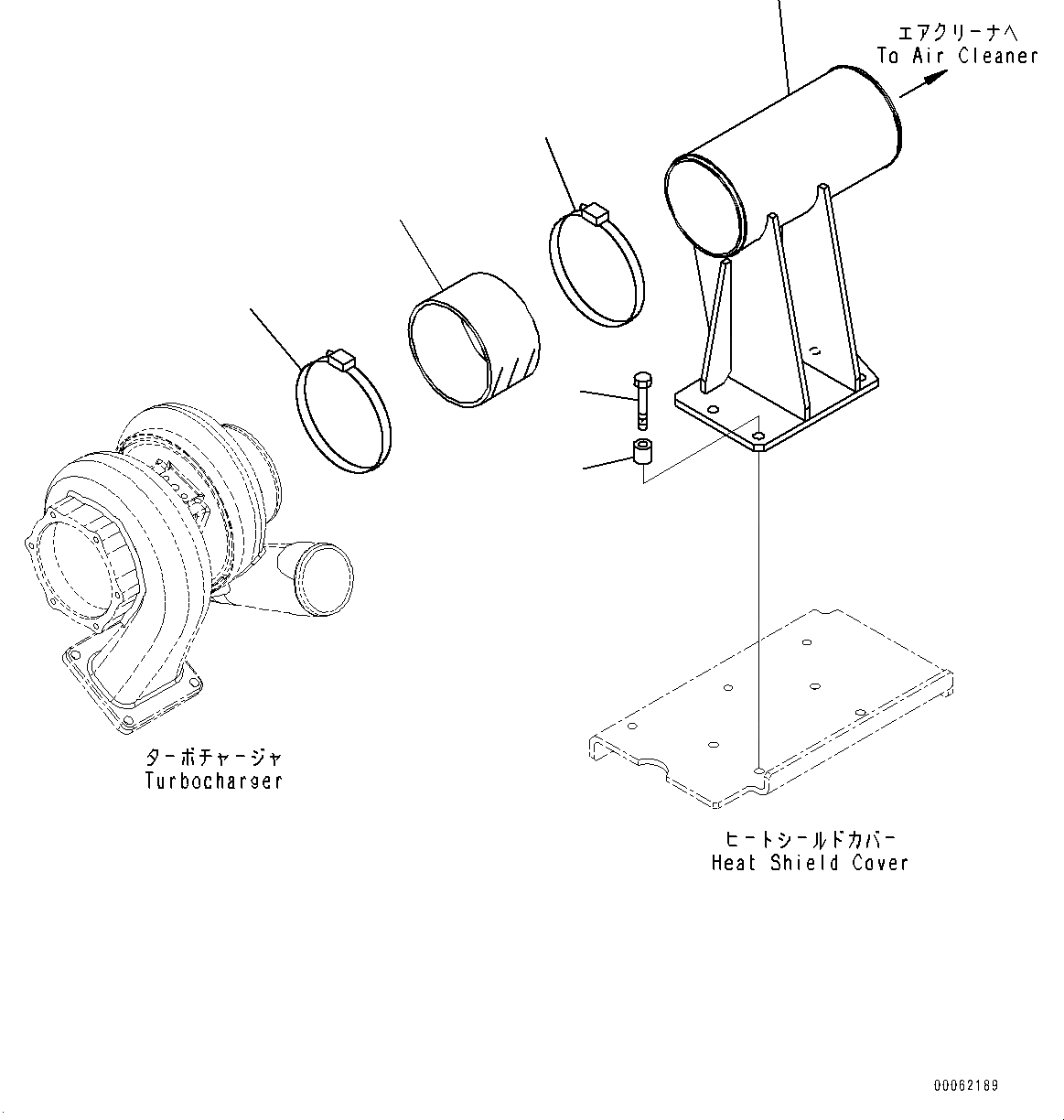 エアクリーナへ
To Air Cleaner

ターボチャージャ
Turbocharger

ヒートシールドカバー
Heat Shield Cover

00062189