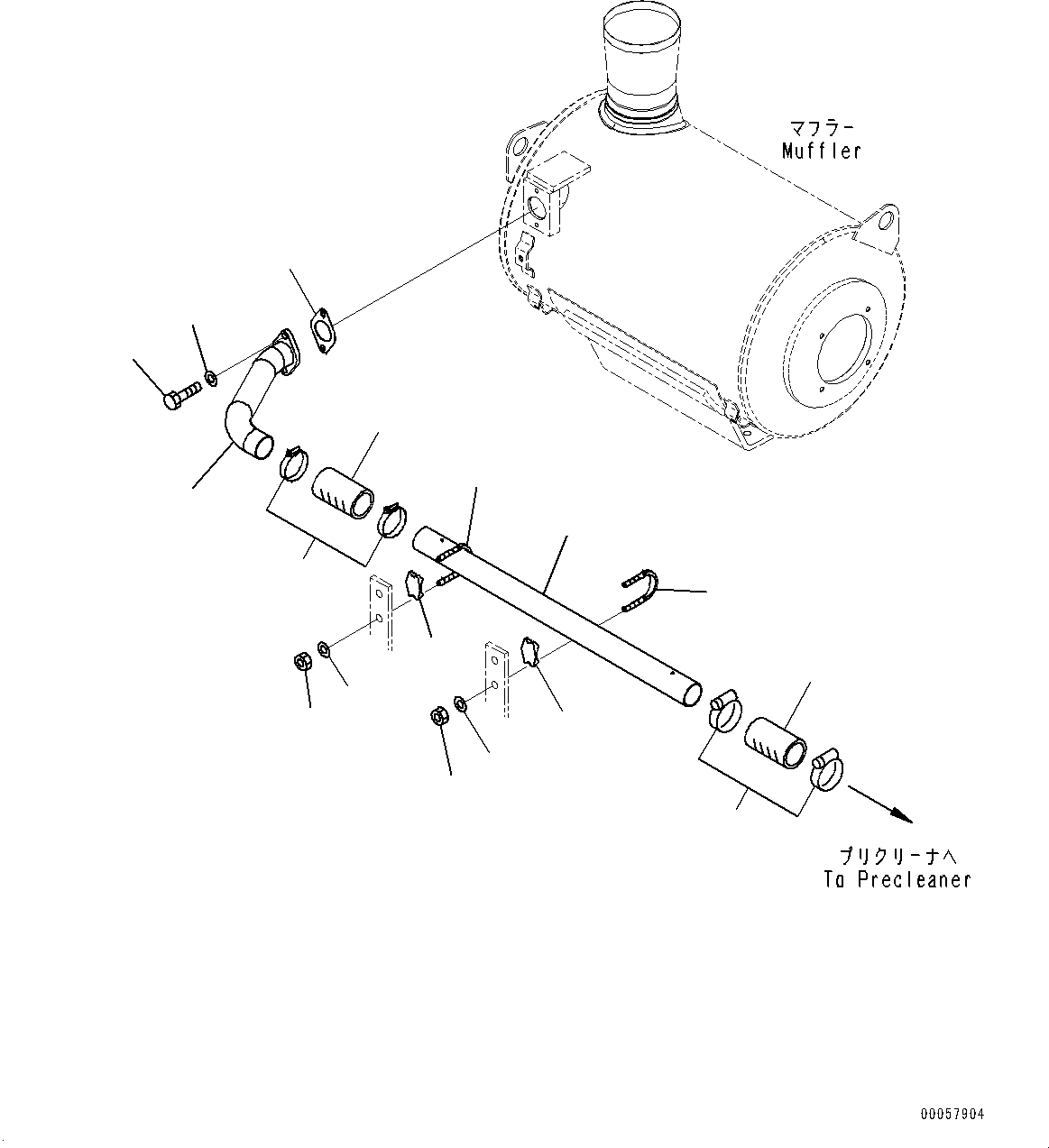 マフラー
Muffler

プリクリーナへ
To Precleaner

00057904