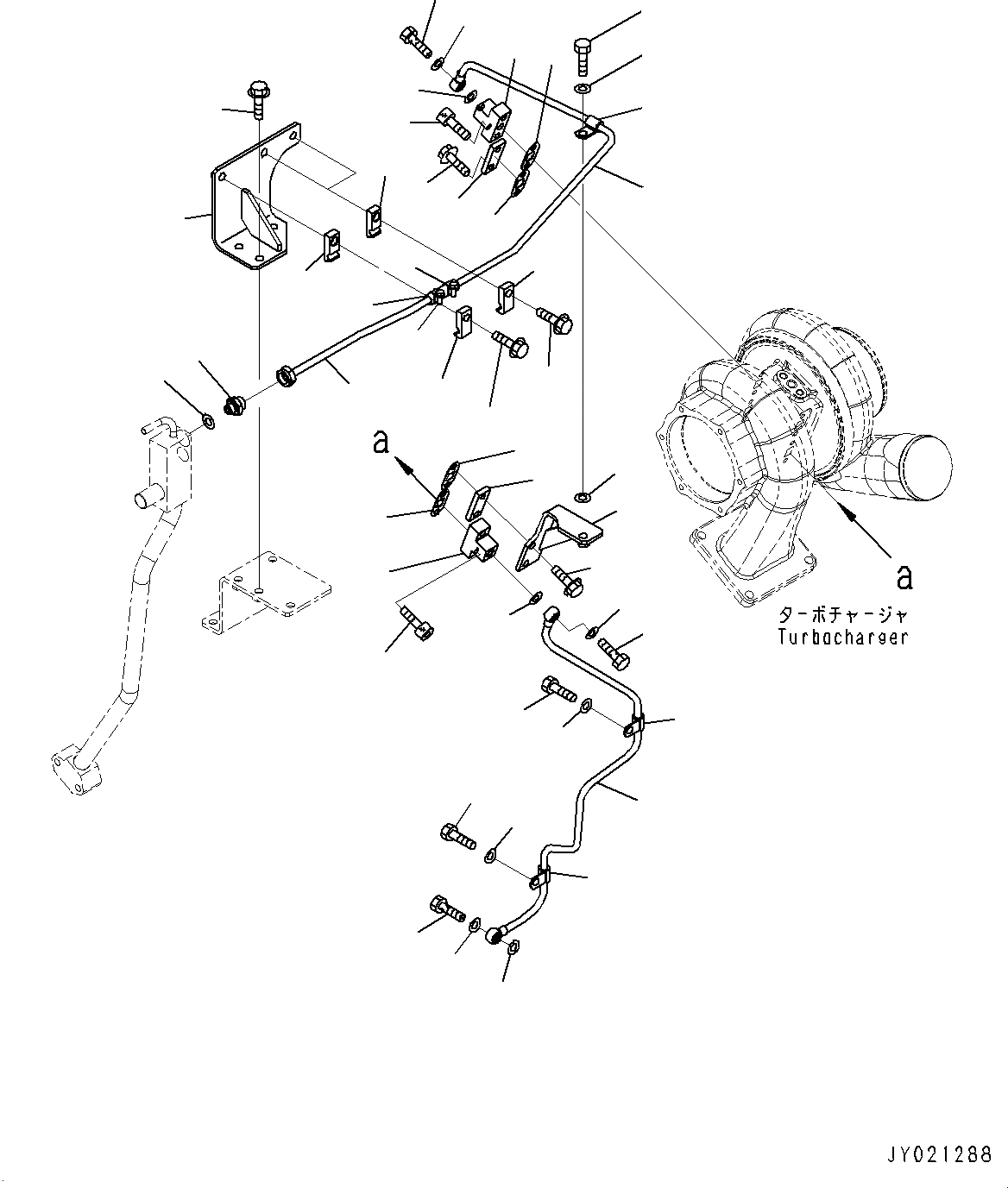 a

a

ターボチャージャ
Turbocharger

JY021288