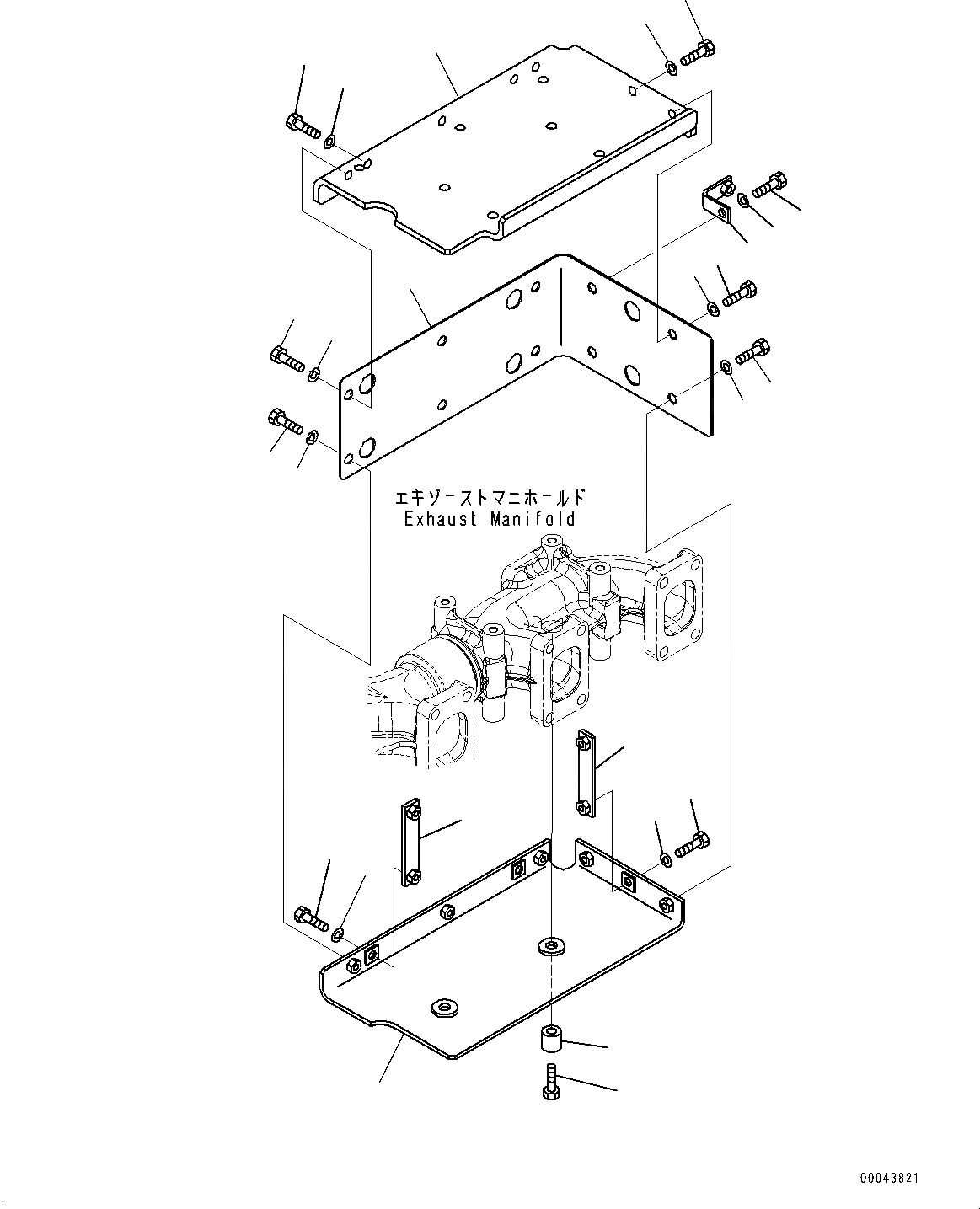 エキゾーストマニホールド
Exhaust Manifold

00043821