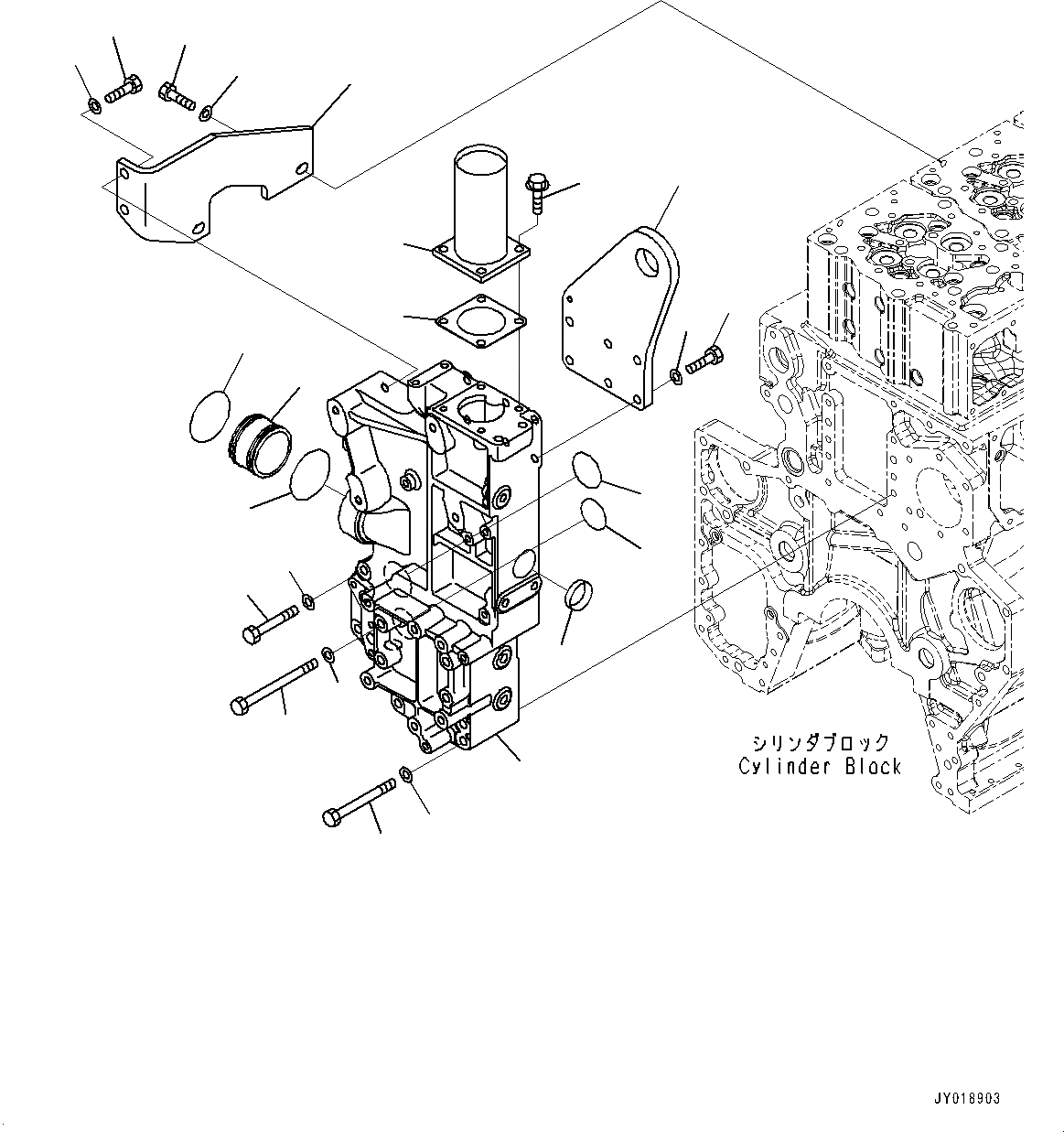 シリンダブロック
Cylinder Block

JY018903