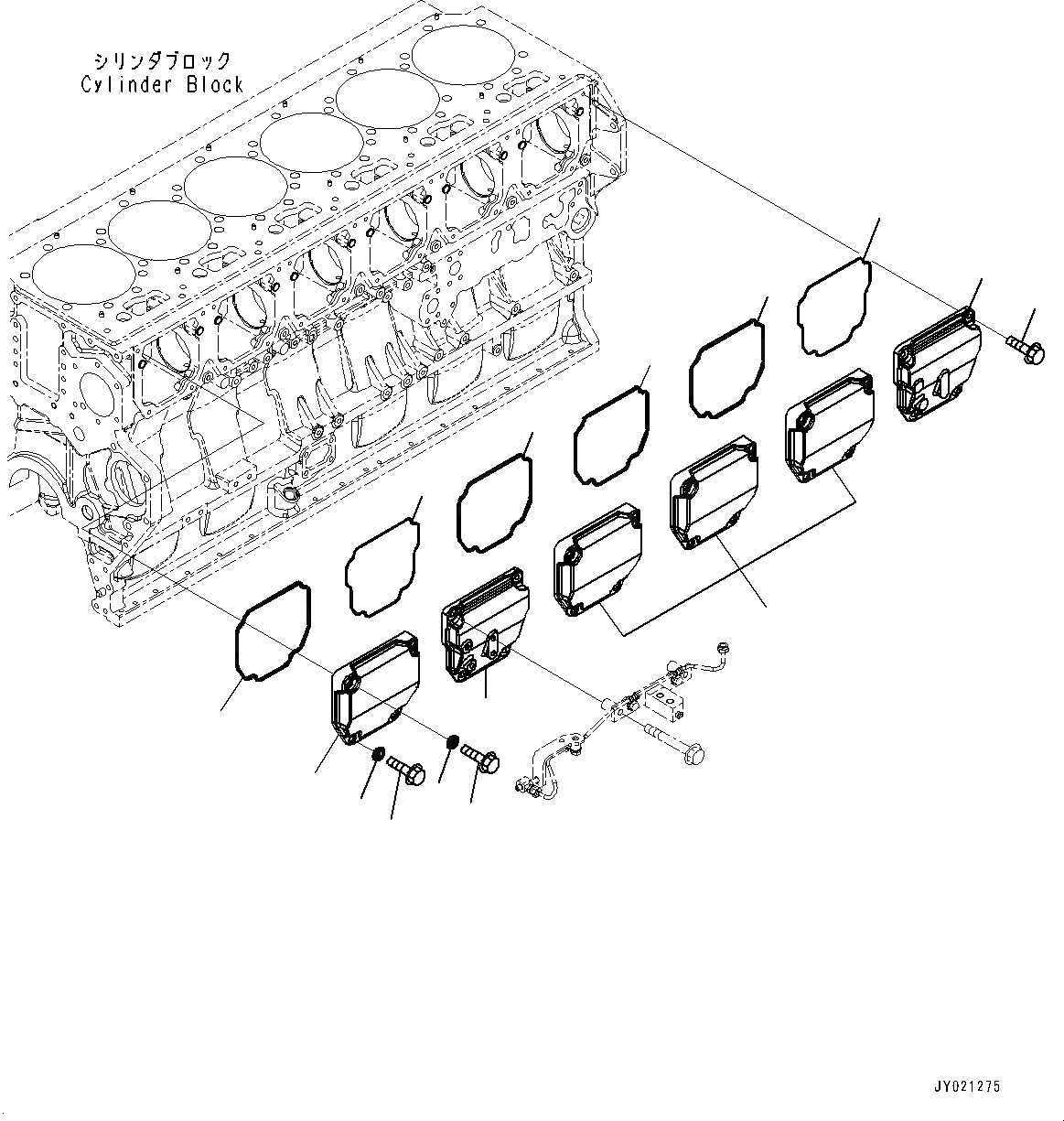 シリンダブロック
Cylinder Block

JY021275