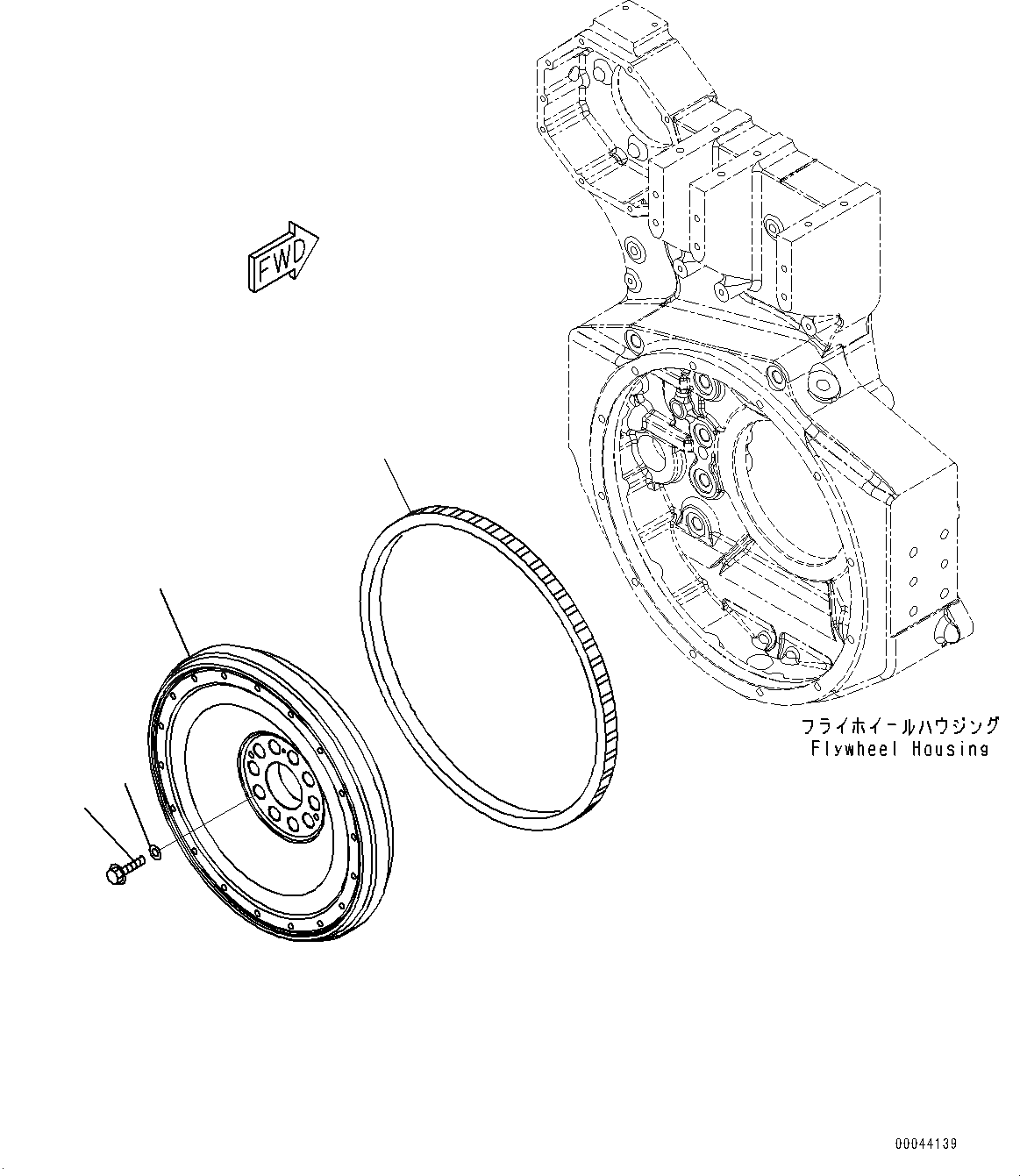 FWD

フライホイールハウジング
Flywheel Housing

00044139