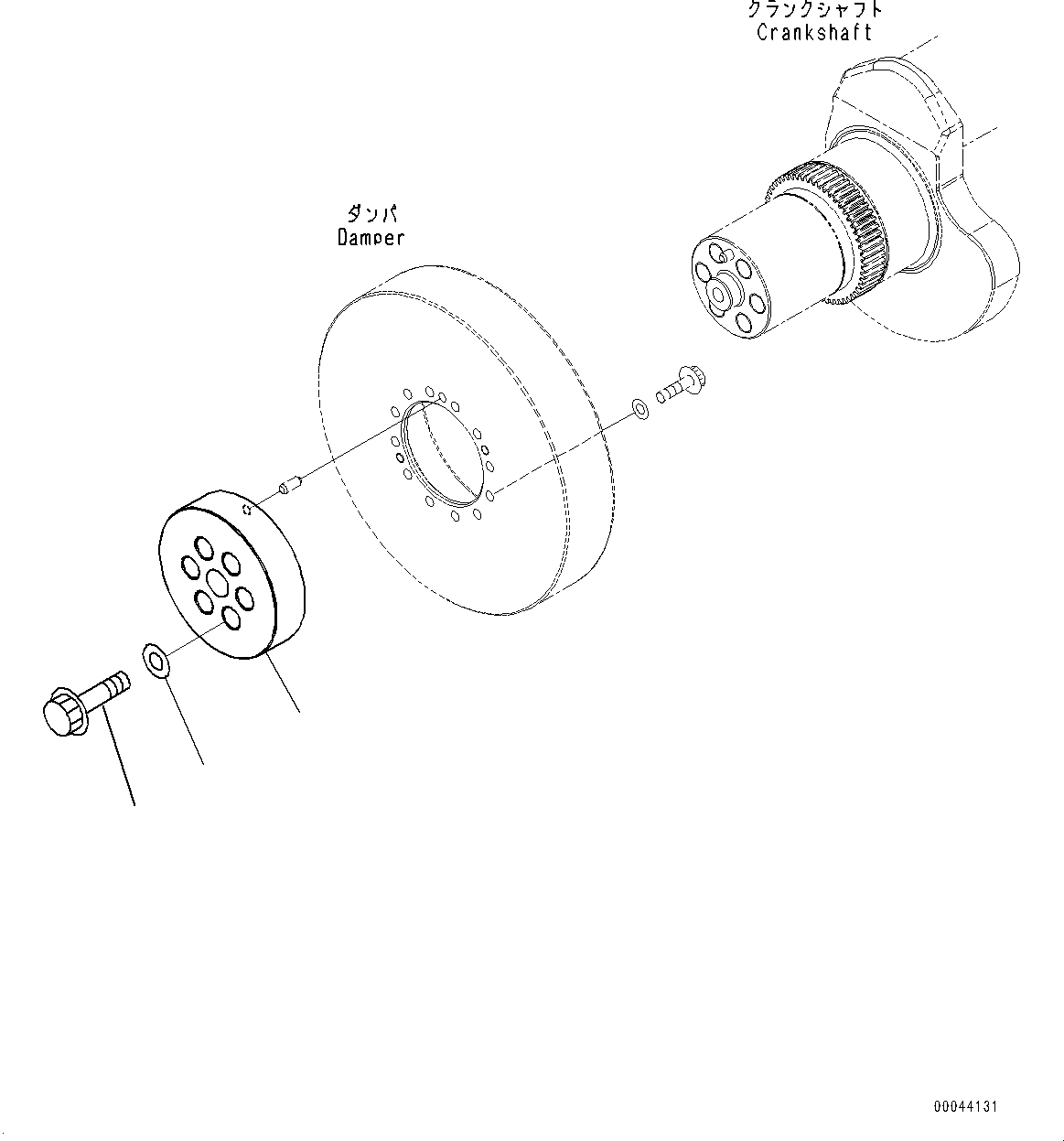 クランクシャフト
Crankshaft

ダンパ
Damper

00044131