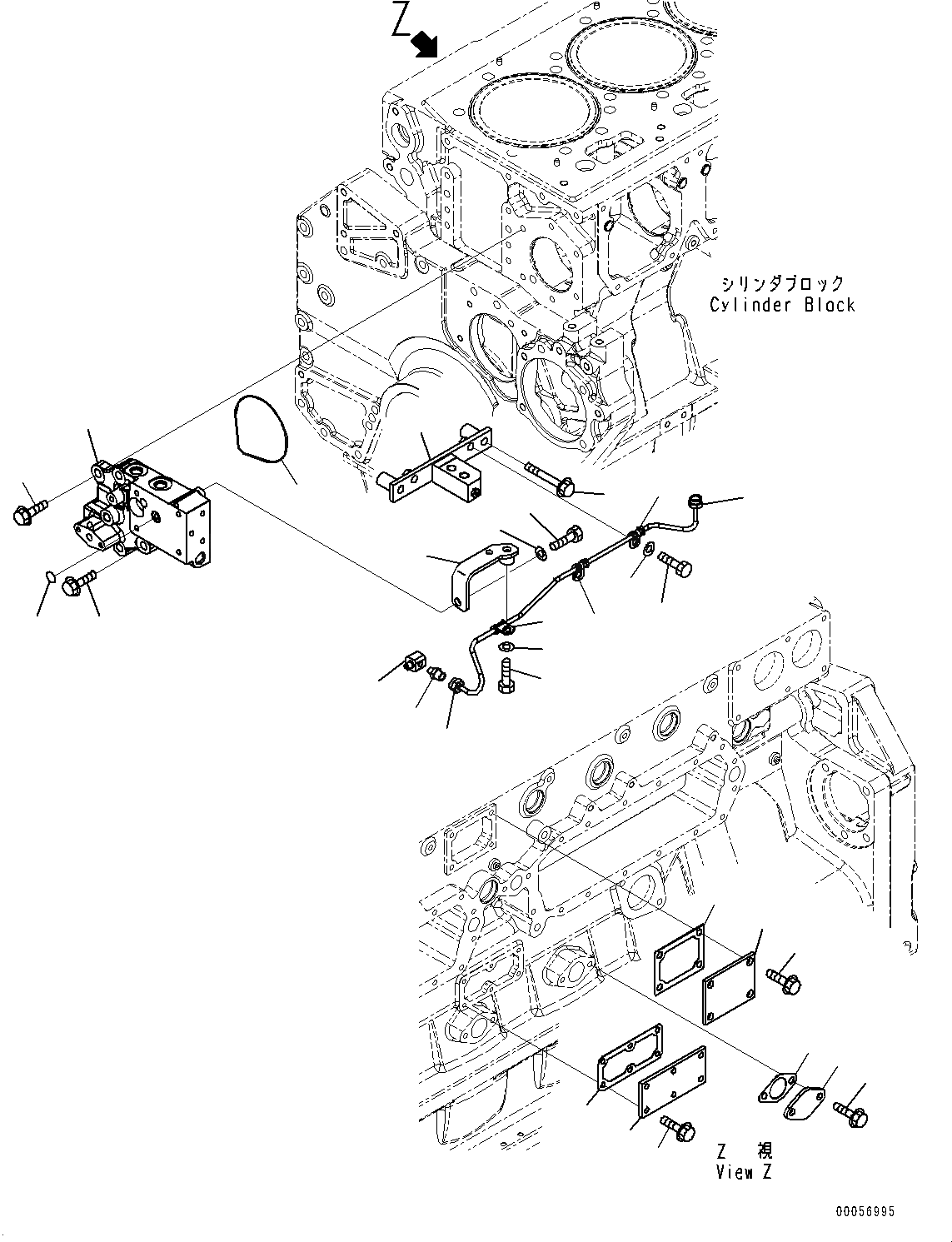 Z

シリンダブロック
Cylinder Block

Z 視
View Z

00056995