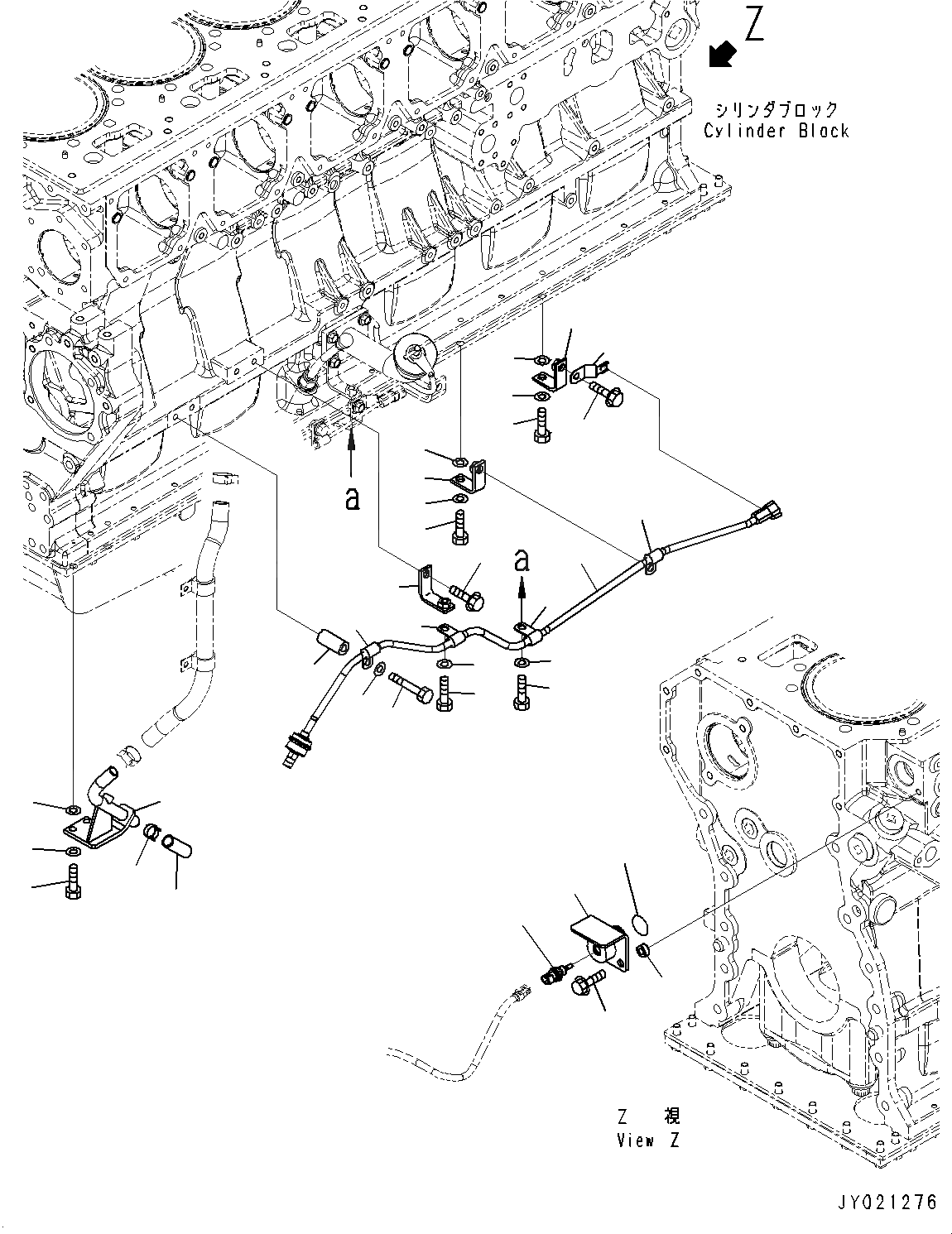 Z

シリンダブロック
Cylinder Block

a

a

Z 視
View Z

JY021276