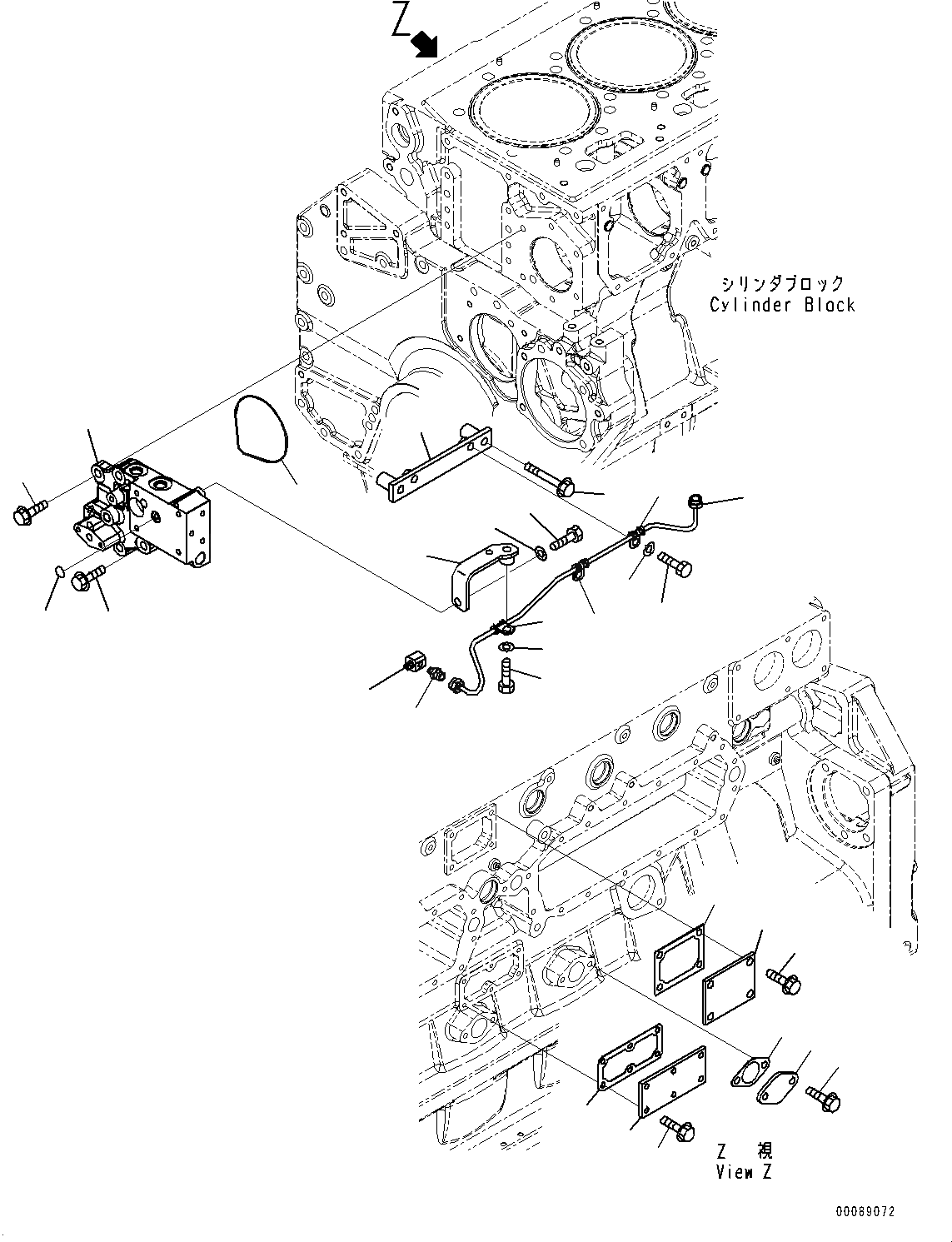 Z

シリンダブロック
Cylinder Block

Z 視
View Z

00089072