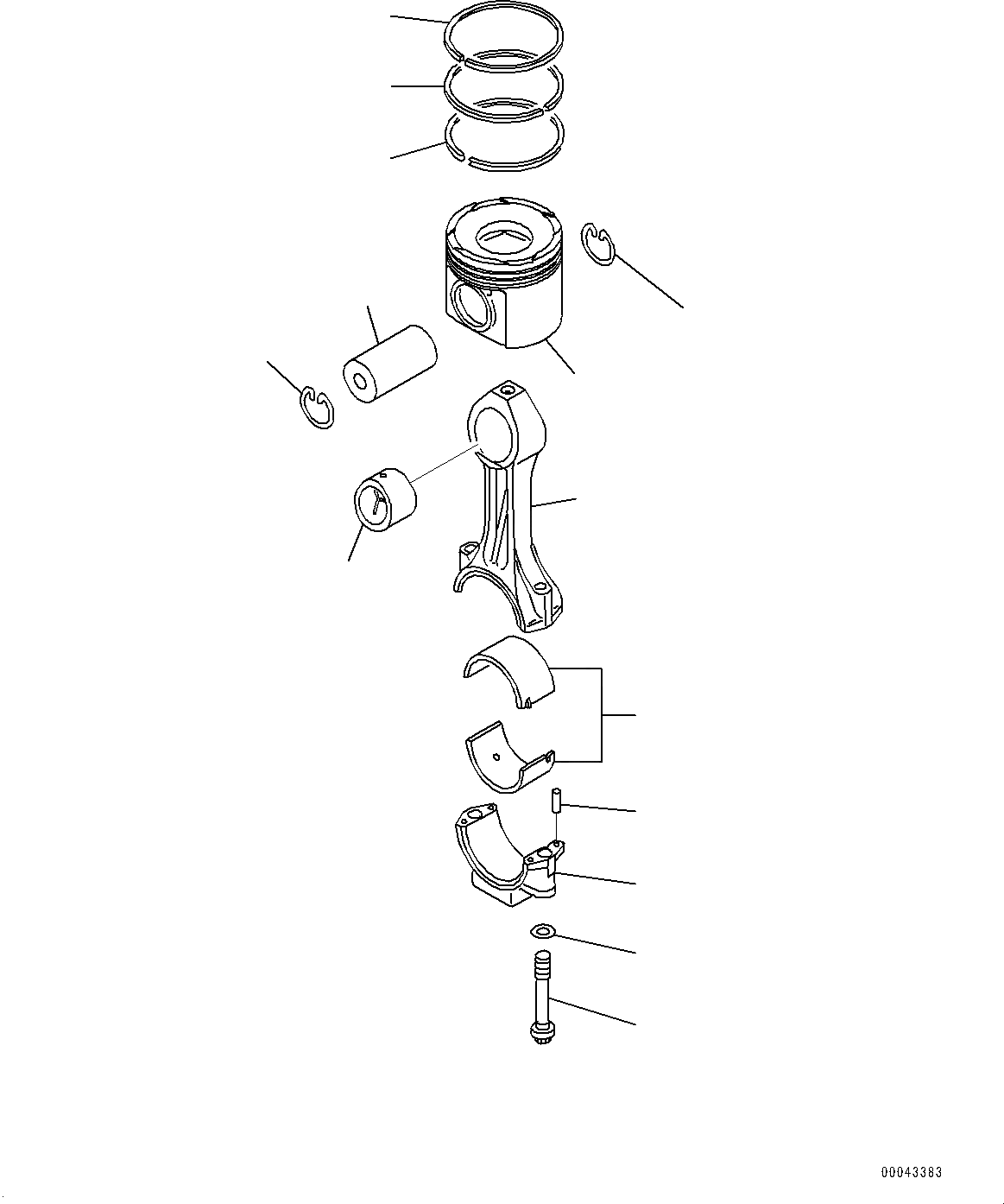 00043383