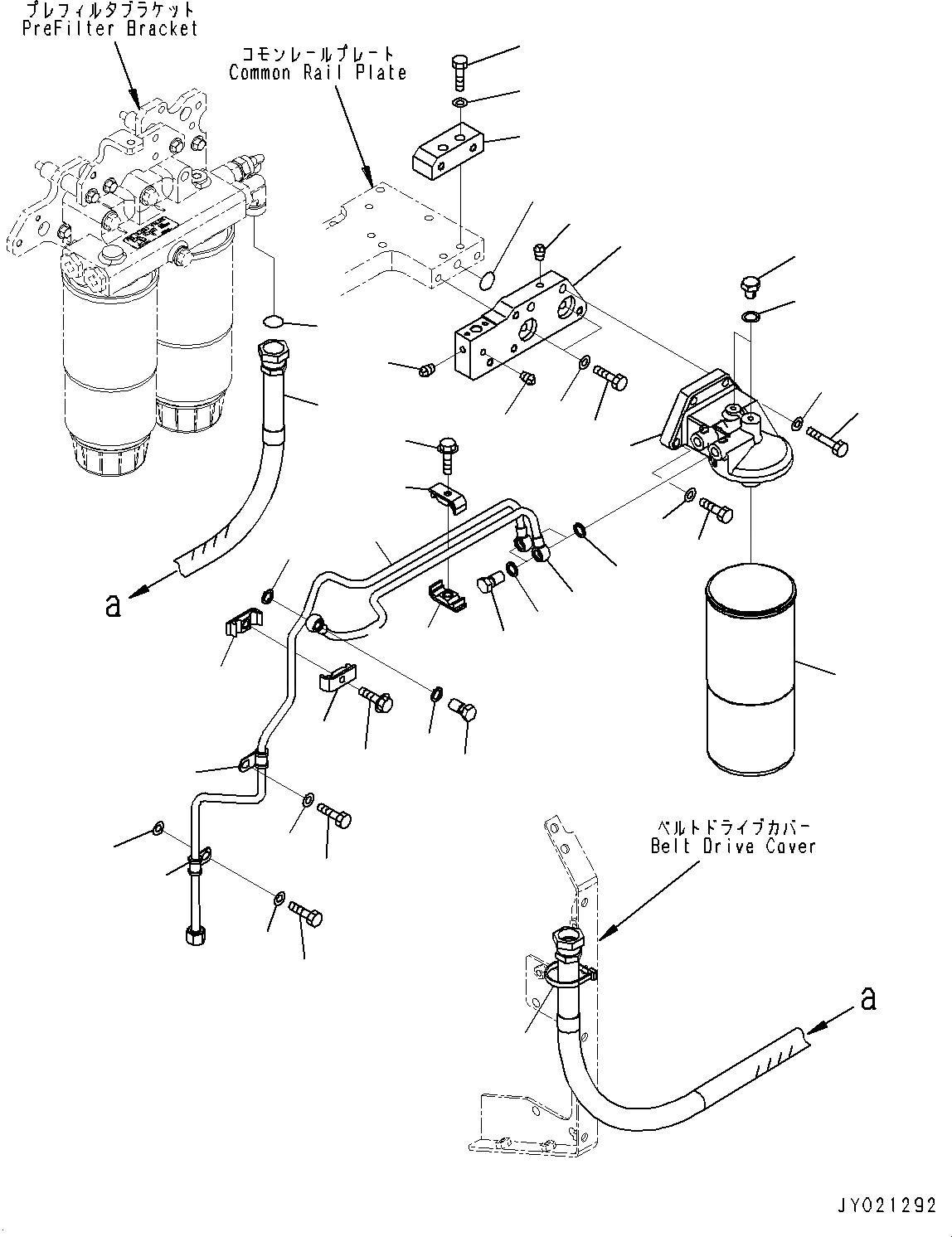 プレフィルタブラケット
PreFilter Bracket

コモンレールプレート
Common Rail Plate

a

ベルトドライブカバー
Belt Drive Cover

a

JY021292