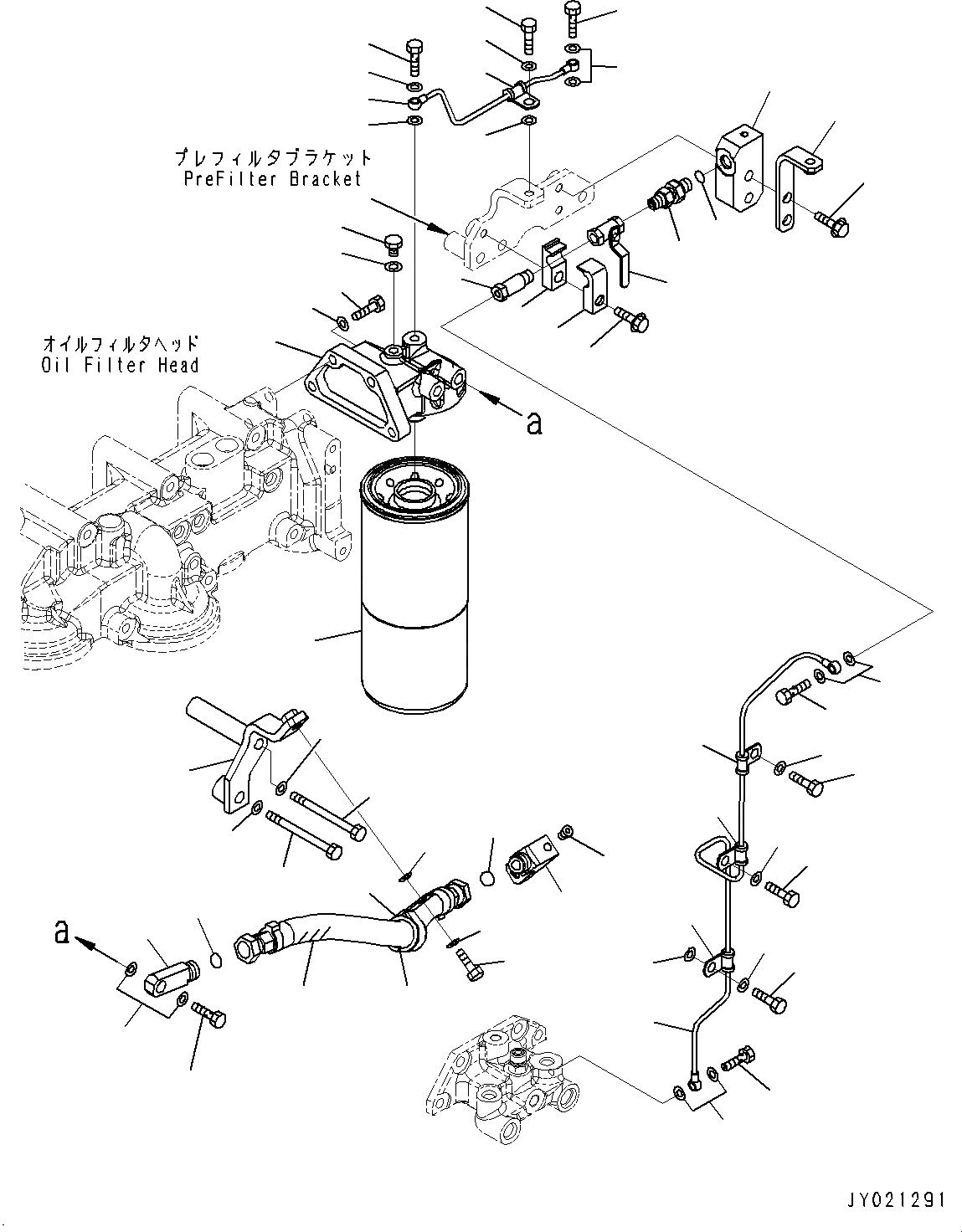 プレフィルタブラケット
PreFilter Bracket

オイルフィルタヘッド
Oil Filter Head

a

a

JY021291