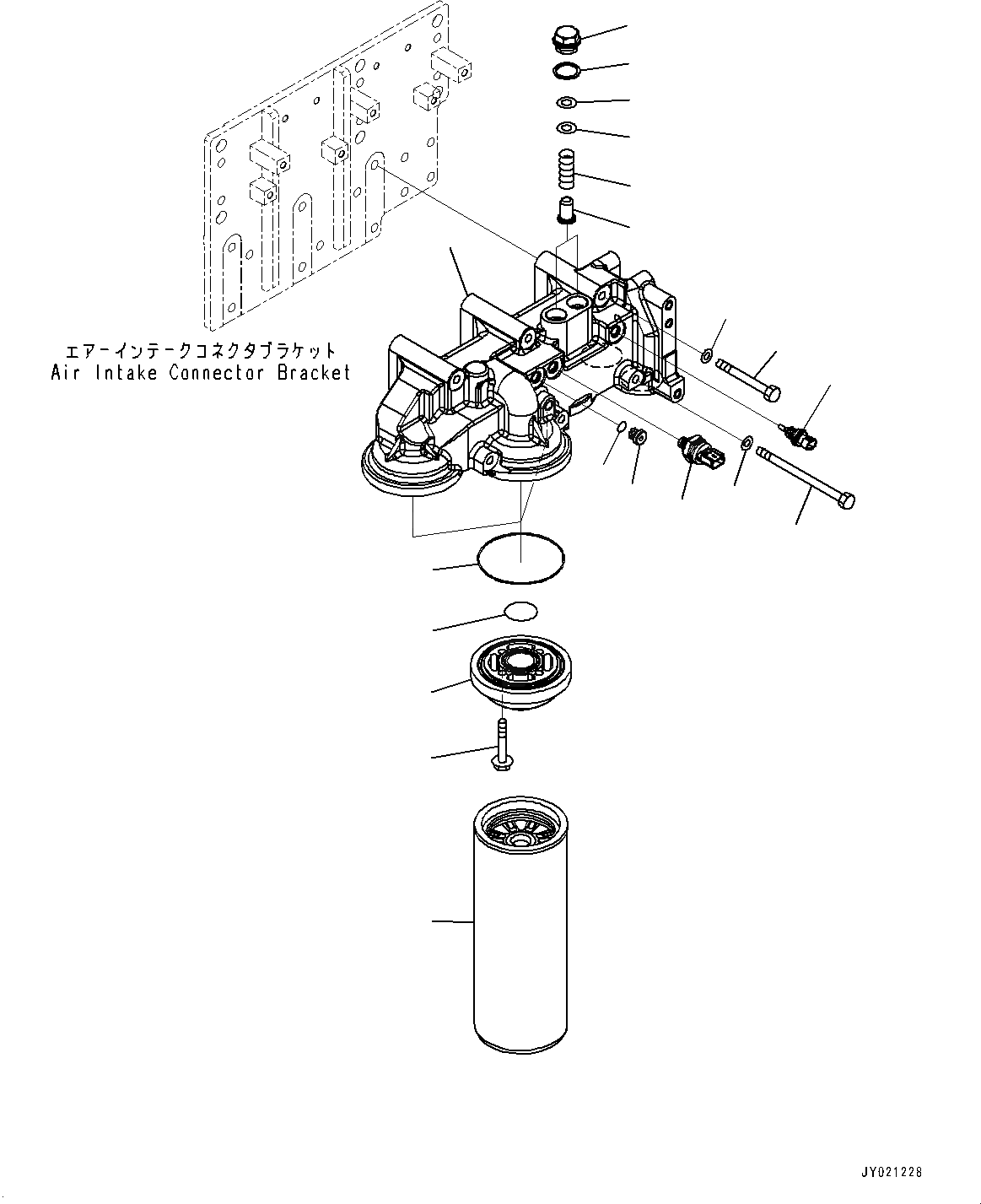 エアーインテークコネクタブラケット
Air Intake Connector Bracket

JY021228