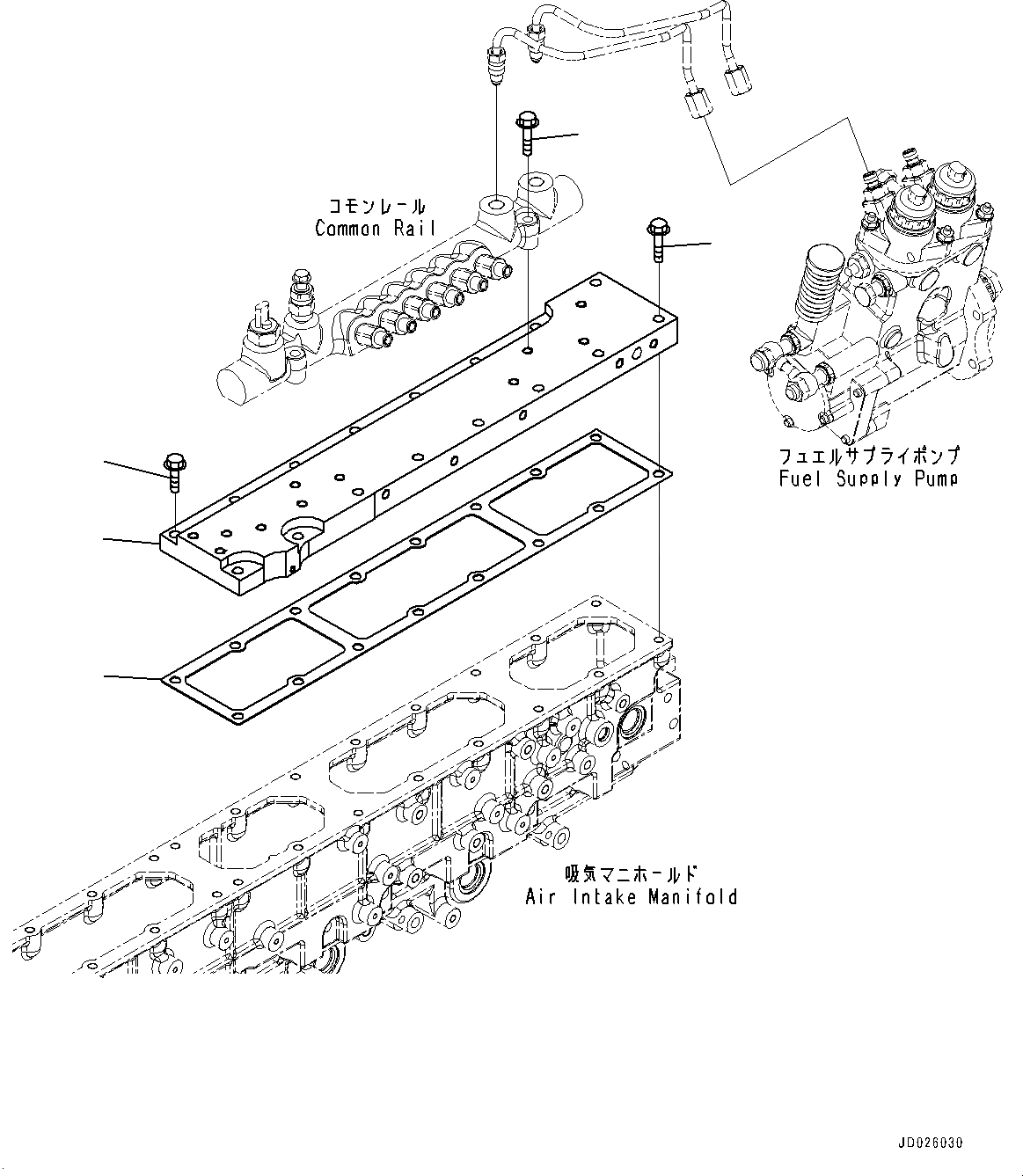 コモンレール
Common Rail

フュエルサプライポンプ
Fuel Supply Pump

吸気マニホールド
Air Intake Manifold

JD026030