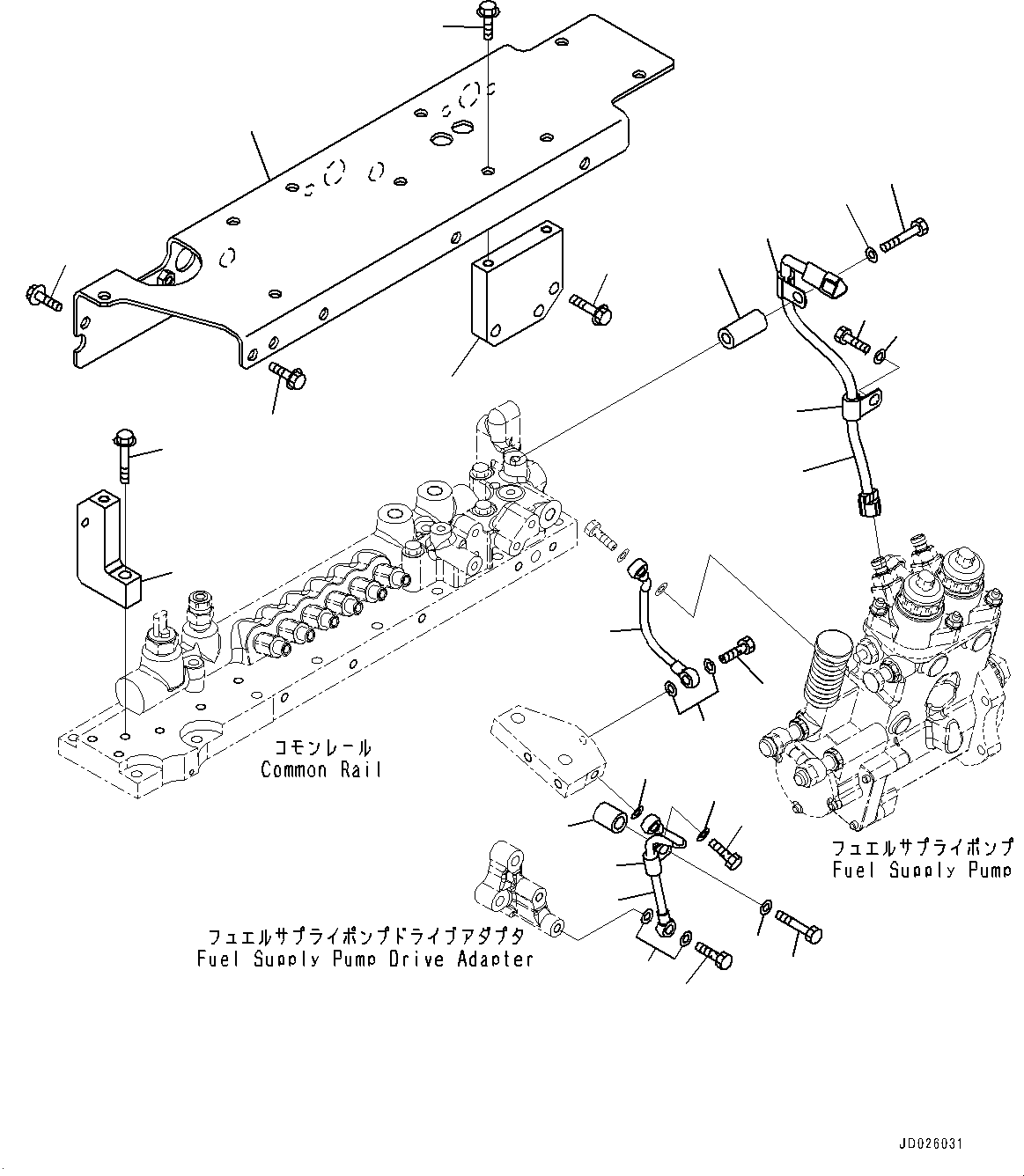 コモンレール
Common Rail

フュエルサプライポンプ
Fuel Supply Pump

フュエルサプライポンプドライブアダプタ
Fuel Supply Pump Drive Adapter

JD026031