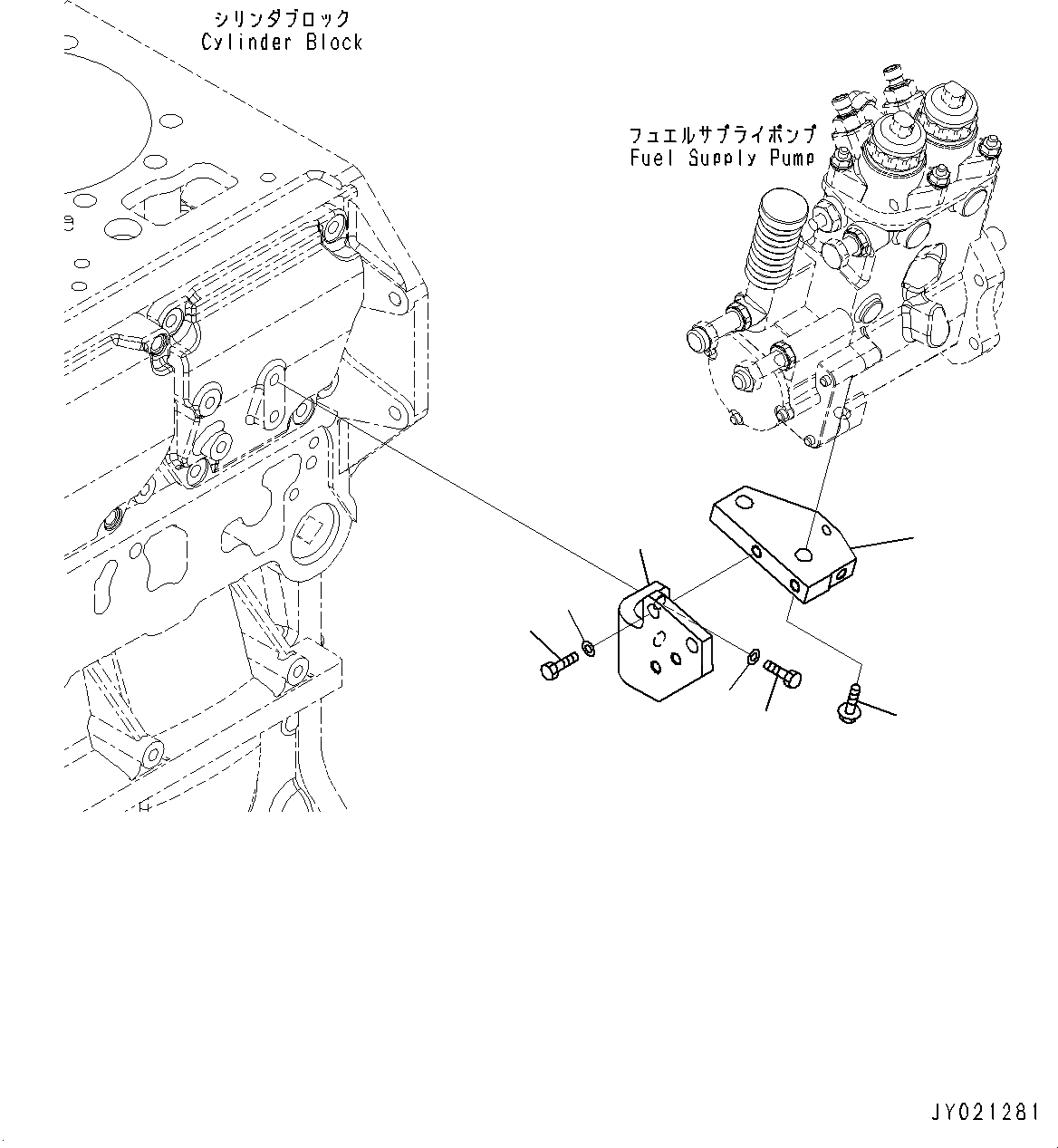 シリンダブロック
Cylinder Block

フュエルサプライポンプ
Fuel Supply Pump

JY021281