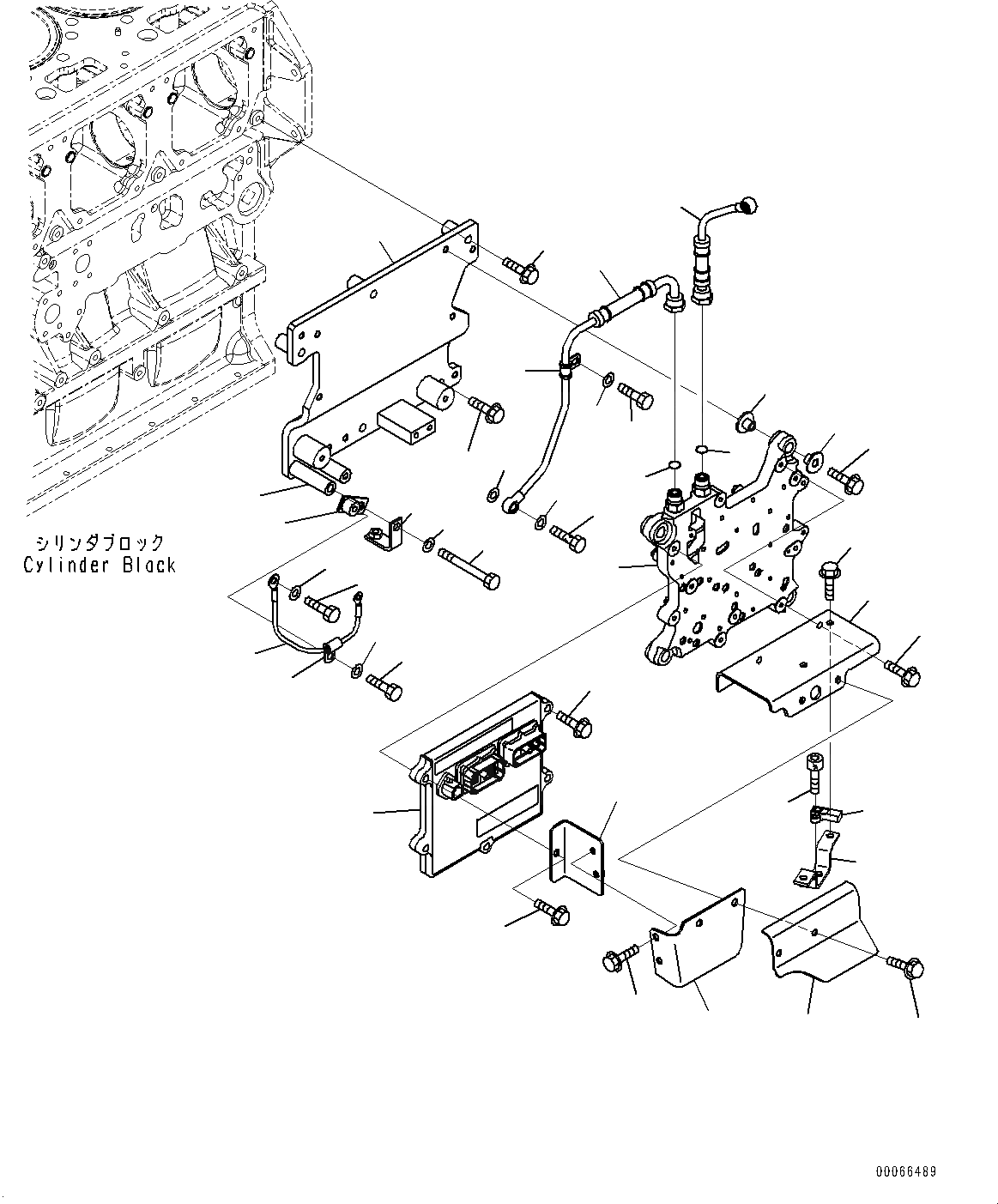 シリンダブロック
Cylinder Black

00066489