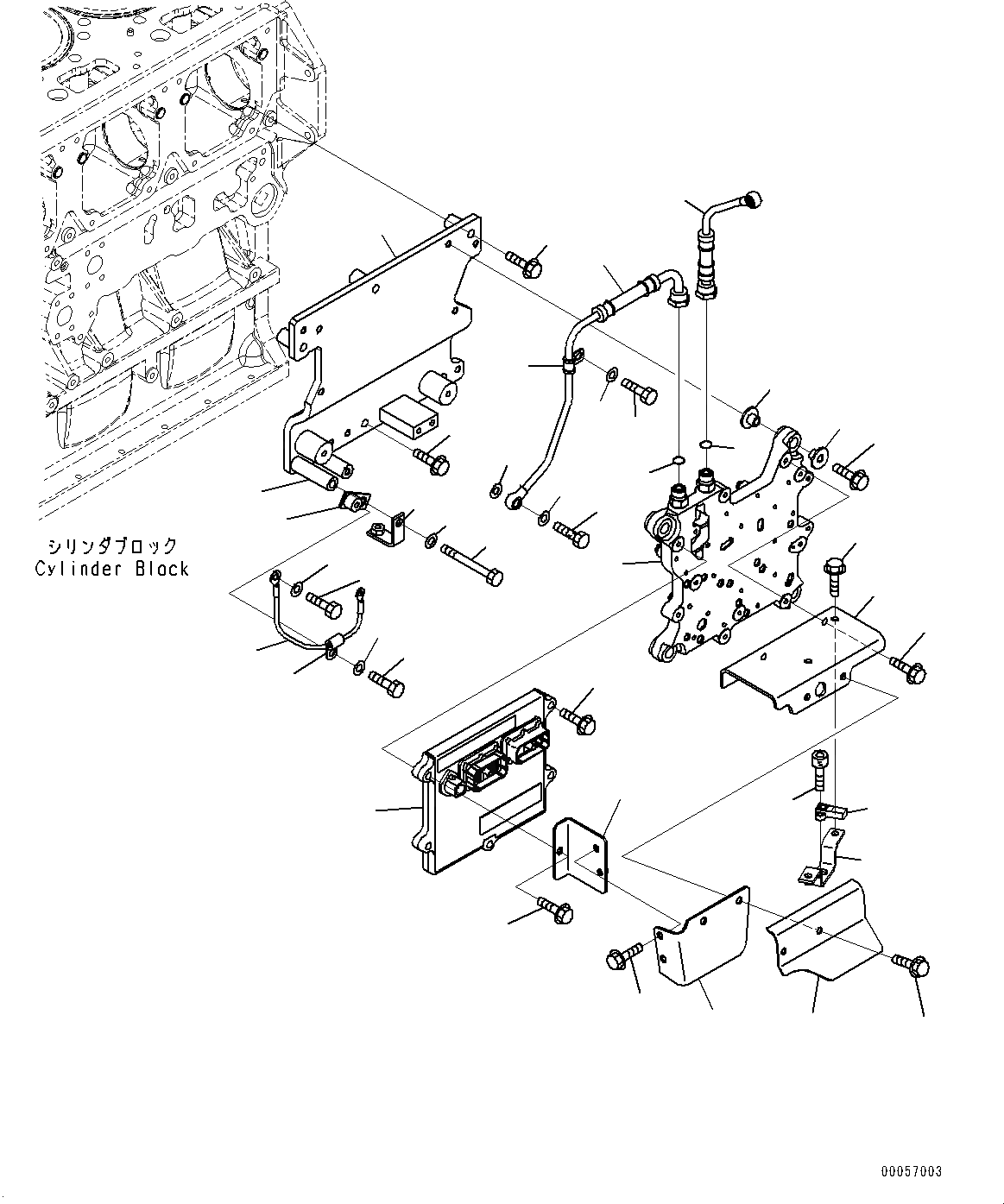 シリンダブロック
Cylinder Block

00057003