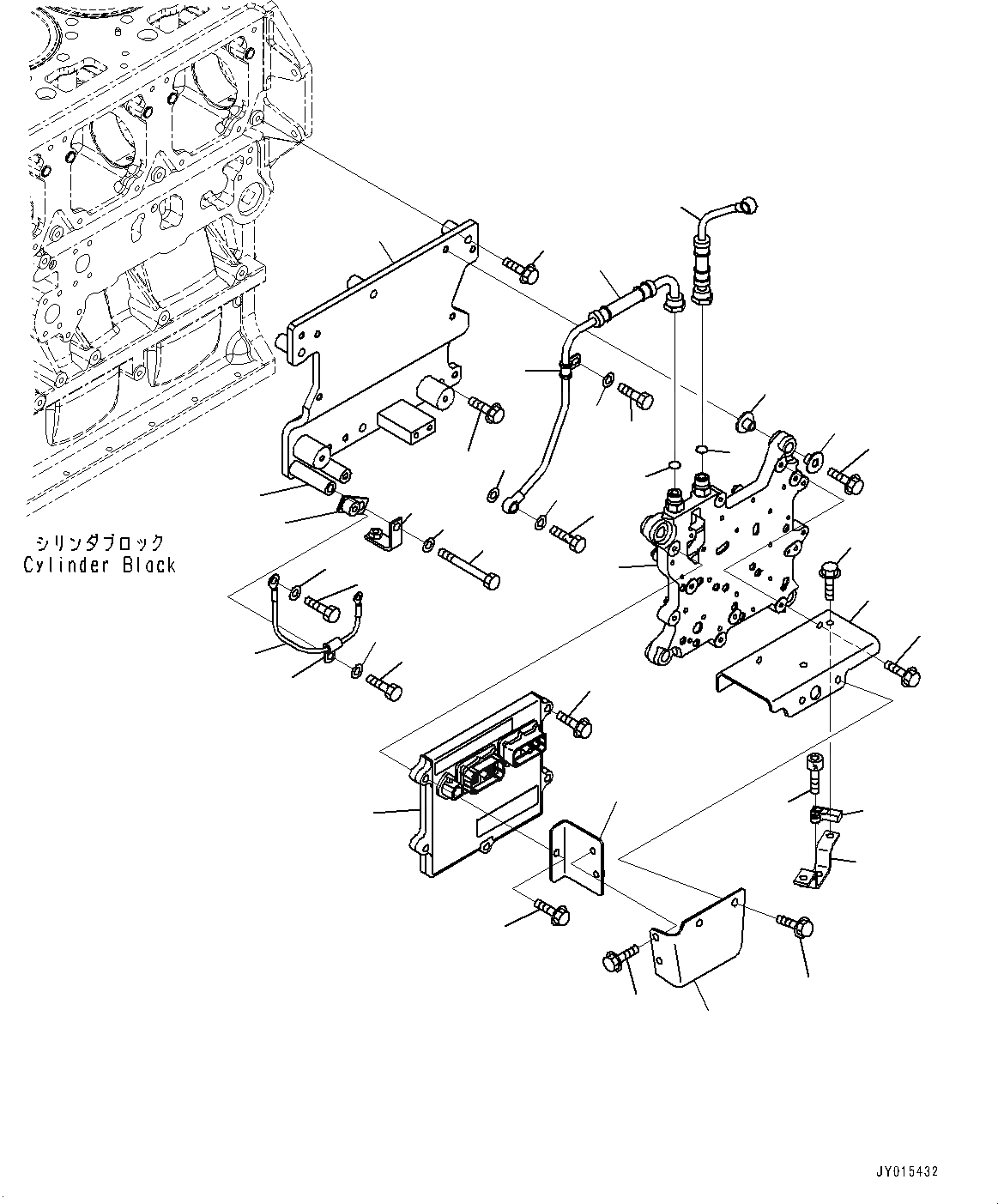 シリンダブロック
Cylinder Black

JY015432