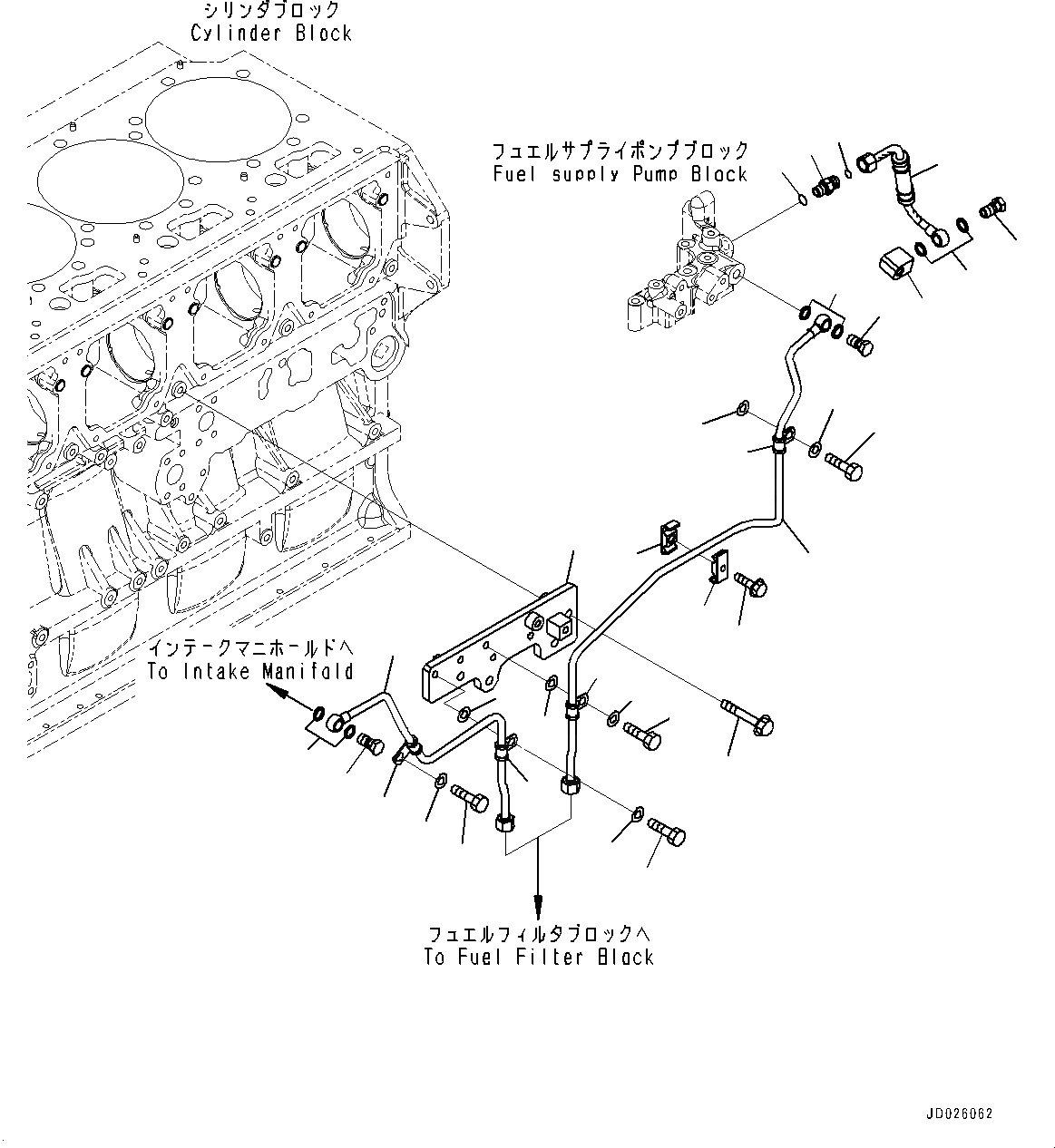 シリンダブロック
Cylinder Block

フュエルサプライポンプブロック
Fuel supply Pump Block

インテークマニホールドへ
To Intake Manifold

フュエルフィルタブロックへ
To Fuel Filter Block

JD026062