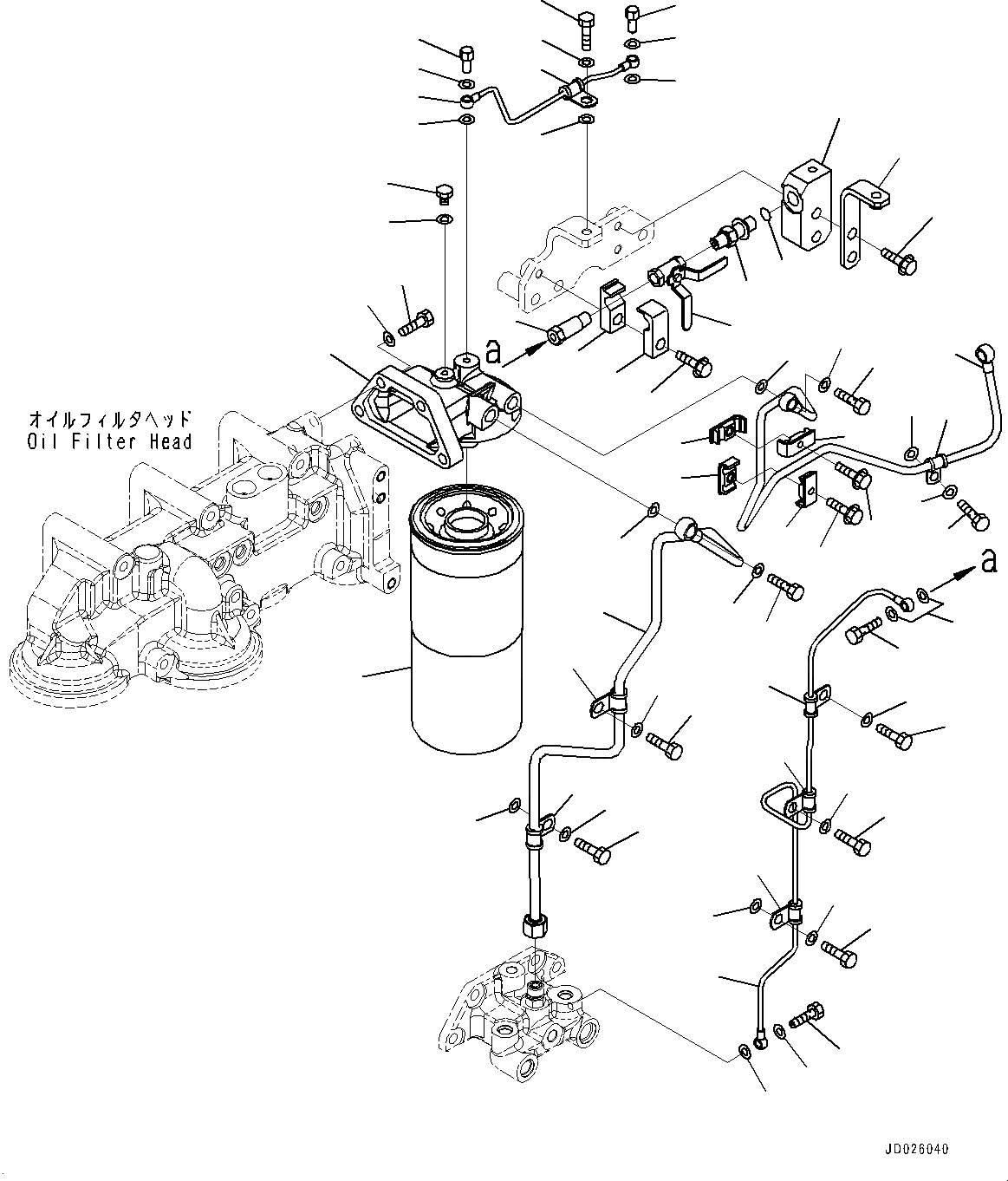 a

オイルフィルタヘッド
Oil Filter Head

a

JD026040