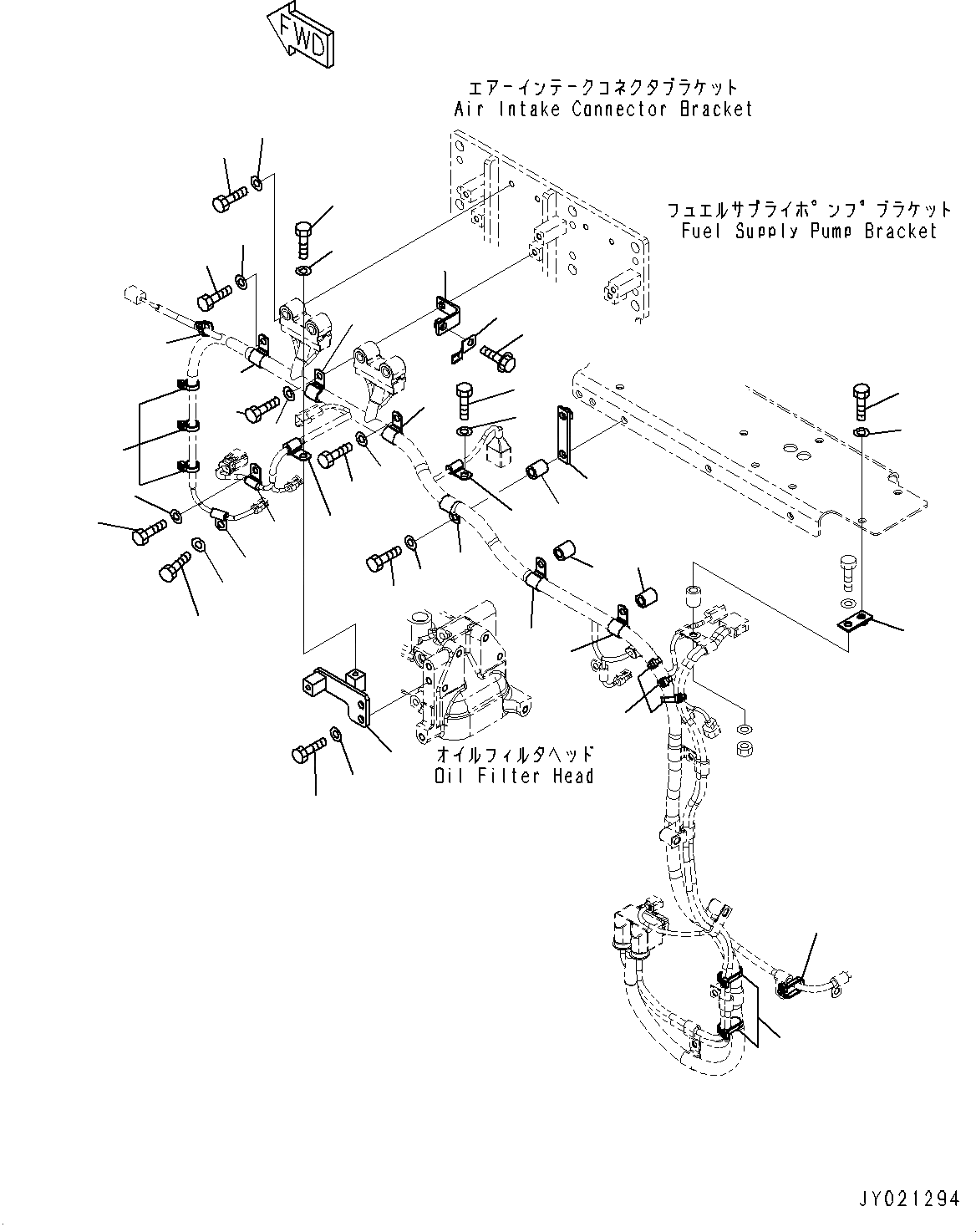 FWD

エアーインテークコネクタブラケット
Air Intake Connector Bracket

フュエルサプライポンプブラケット
Fuel Supply Pump Bracket

オイルフィルタヘッド
Oil Filter Head

JY021294