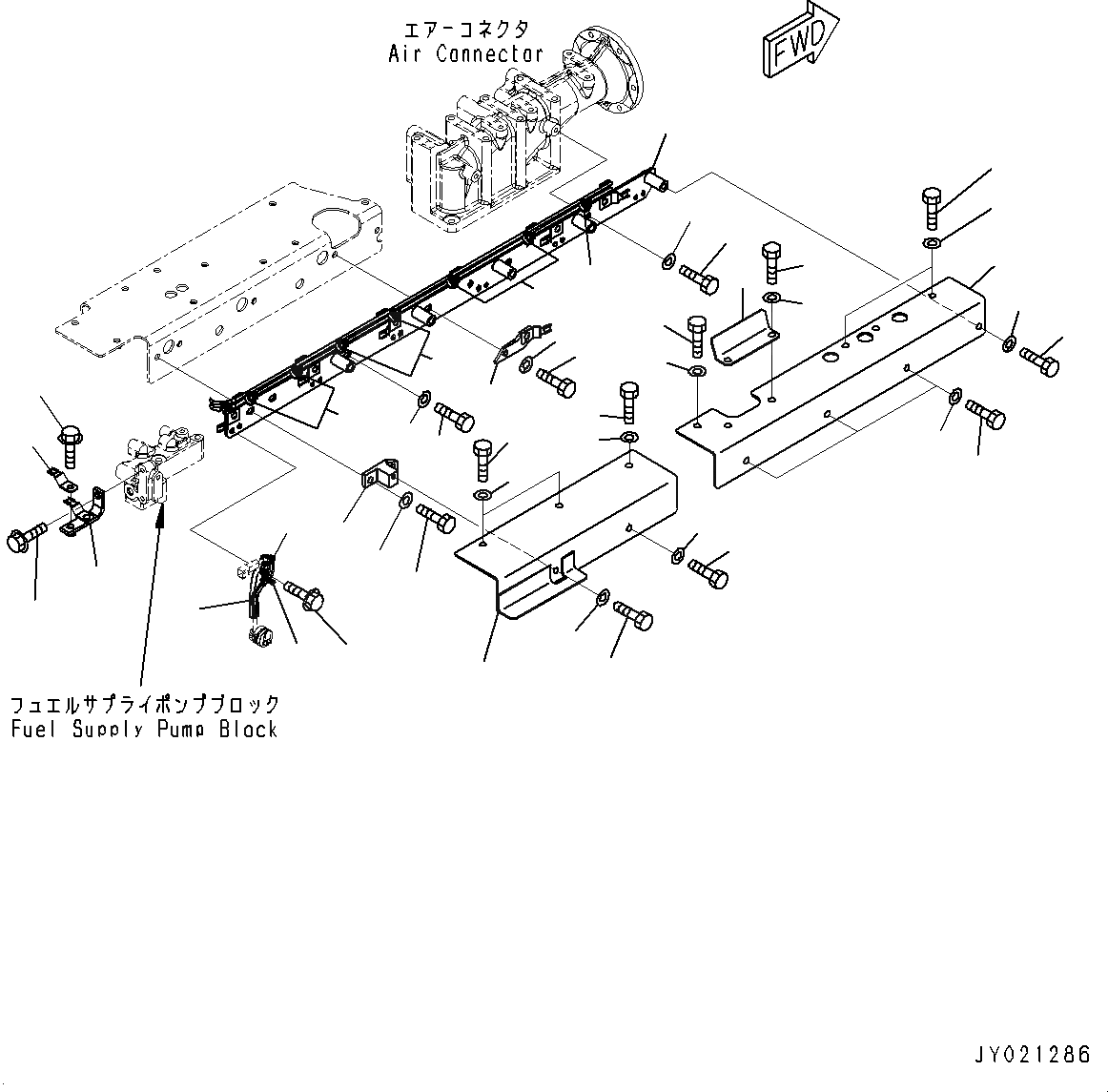 エアーコネクタ
Air Connector

FWD

フュエルサプライポンプブロック
Fuel Supply Pump Block

JY021286