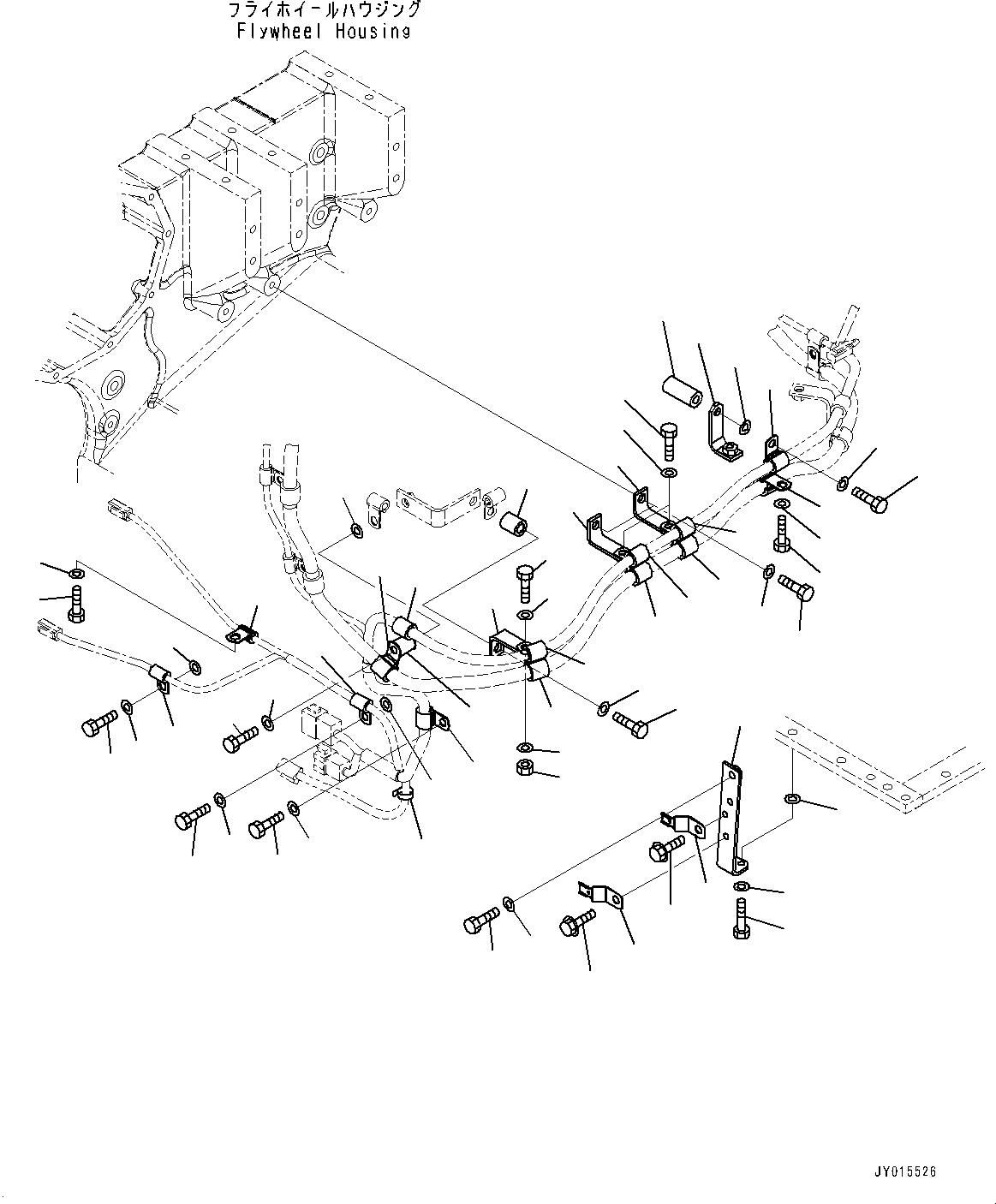 フライホイールハウジング
Flywheel Housing

JY015526