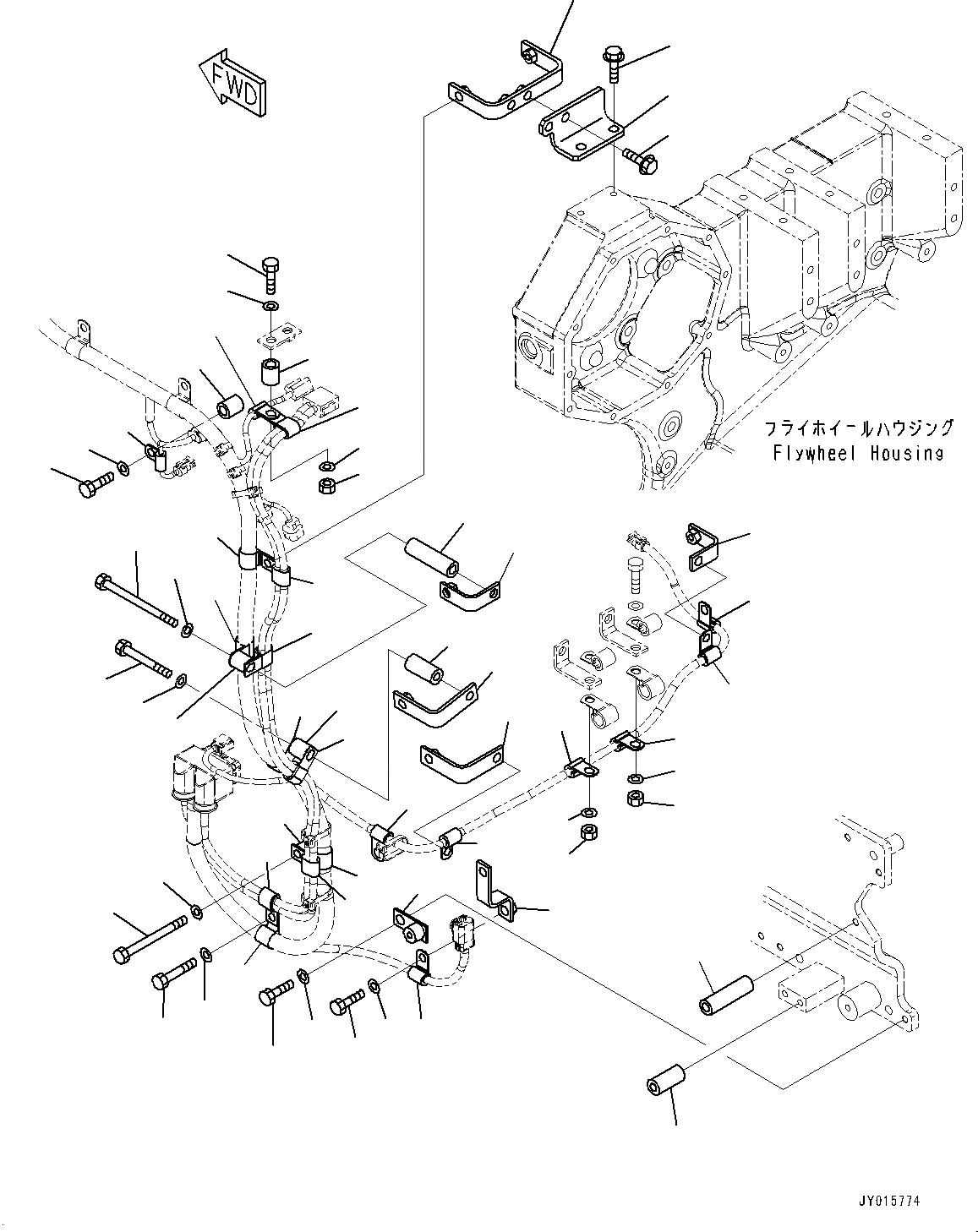 FWD

フライホイールハウジング
Flywheel Housing

JY015774