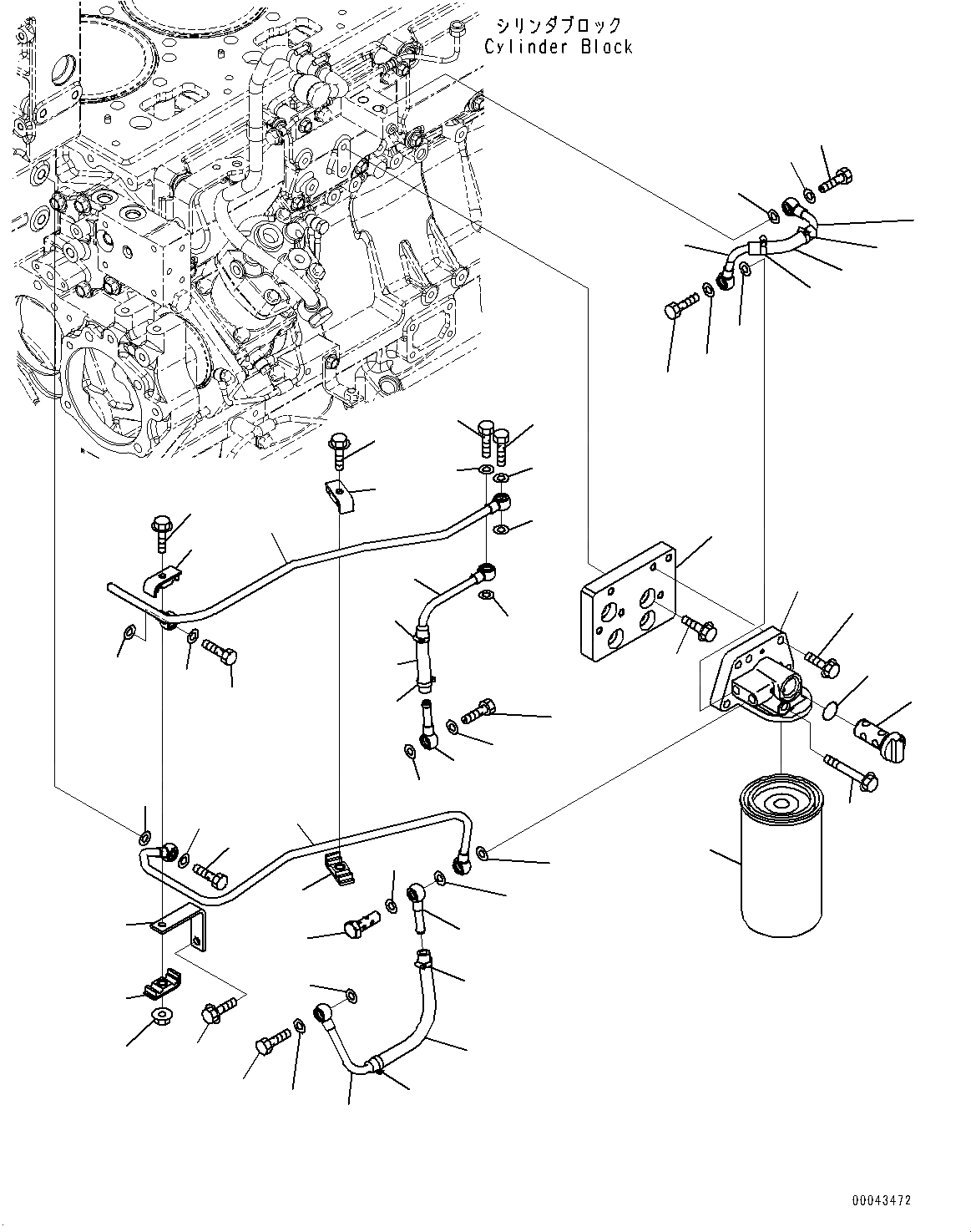 シリンダブロック
Cylinder Block

00043472