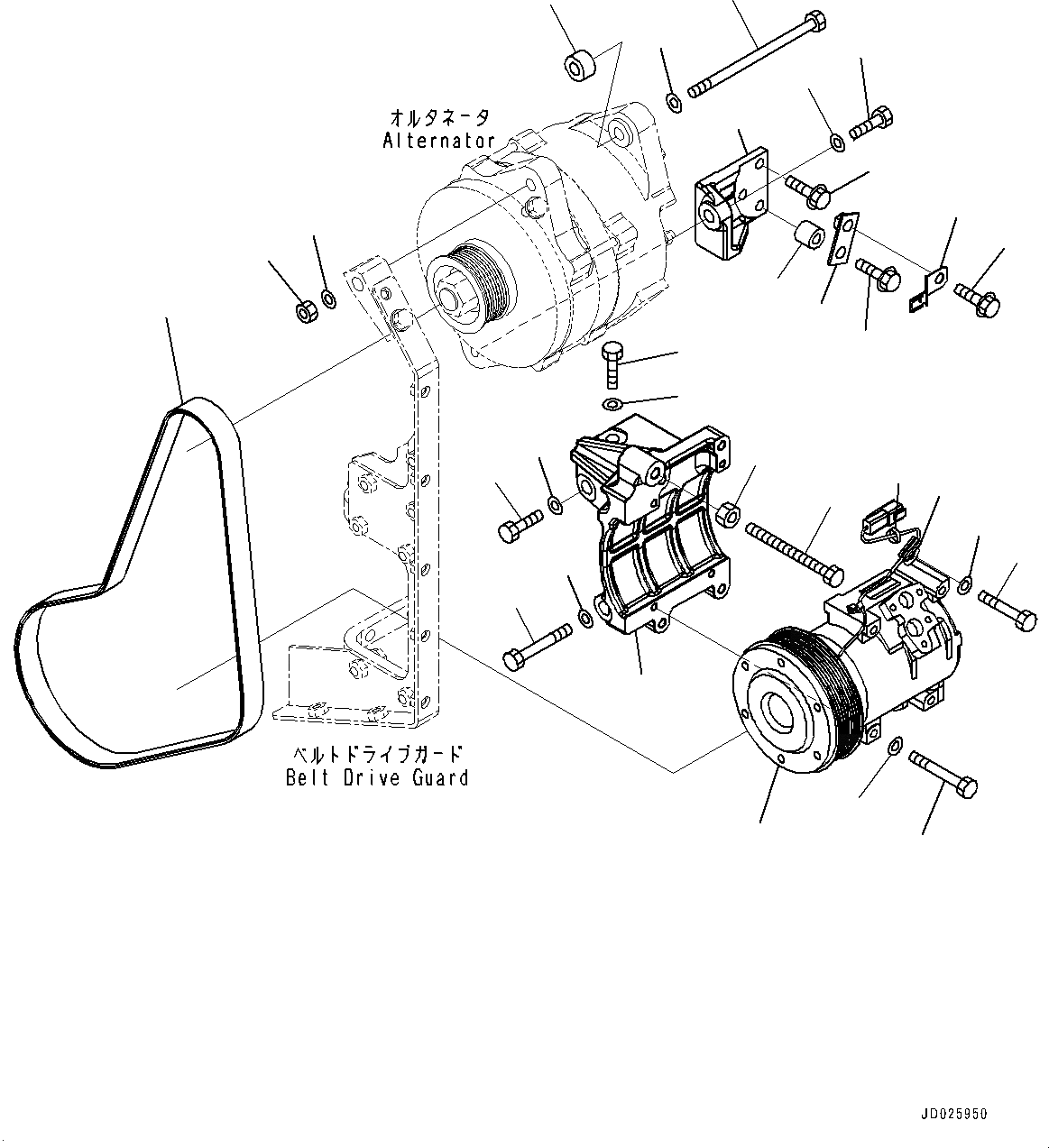 オルタネータ
Alternator

ベルトドライブガード
Belt Drive Guard

JD025950