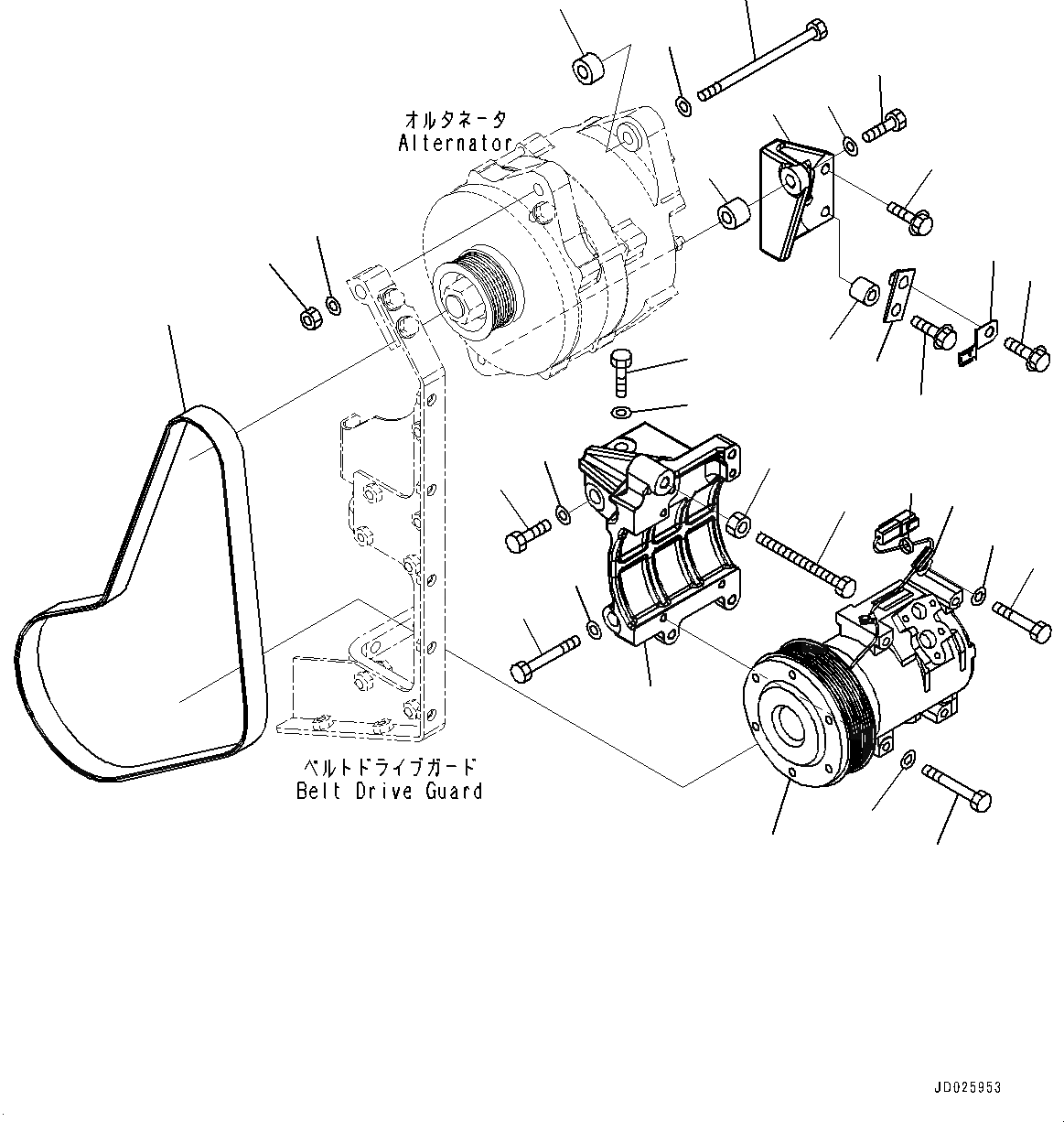 オルタネータ
Alternator

ベルトドライブガード
Belt Drive Guard

JD025953