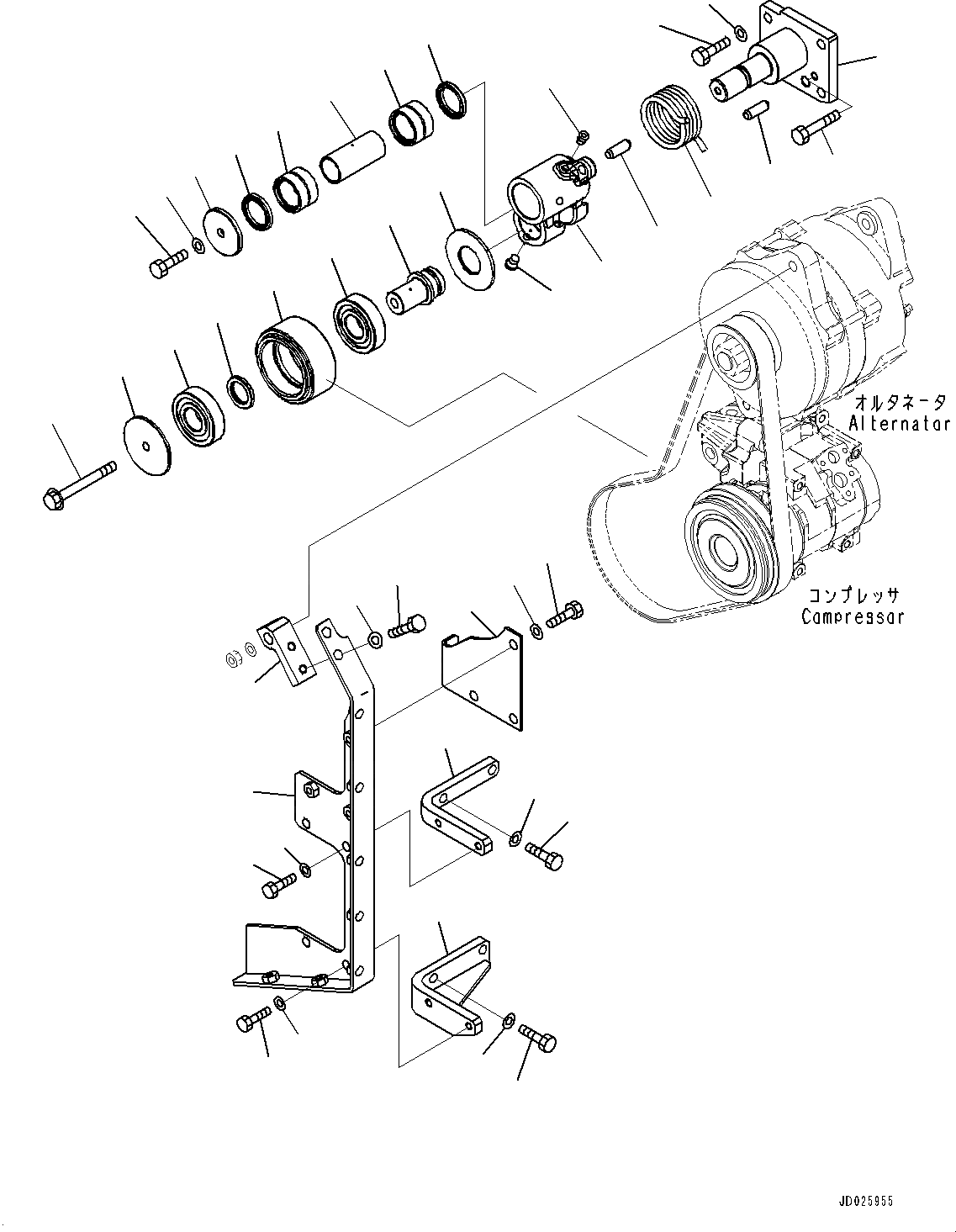 オルタネータ
Alternator

コンプレッサ
Compressor

JD025955