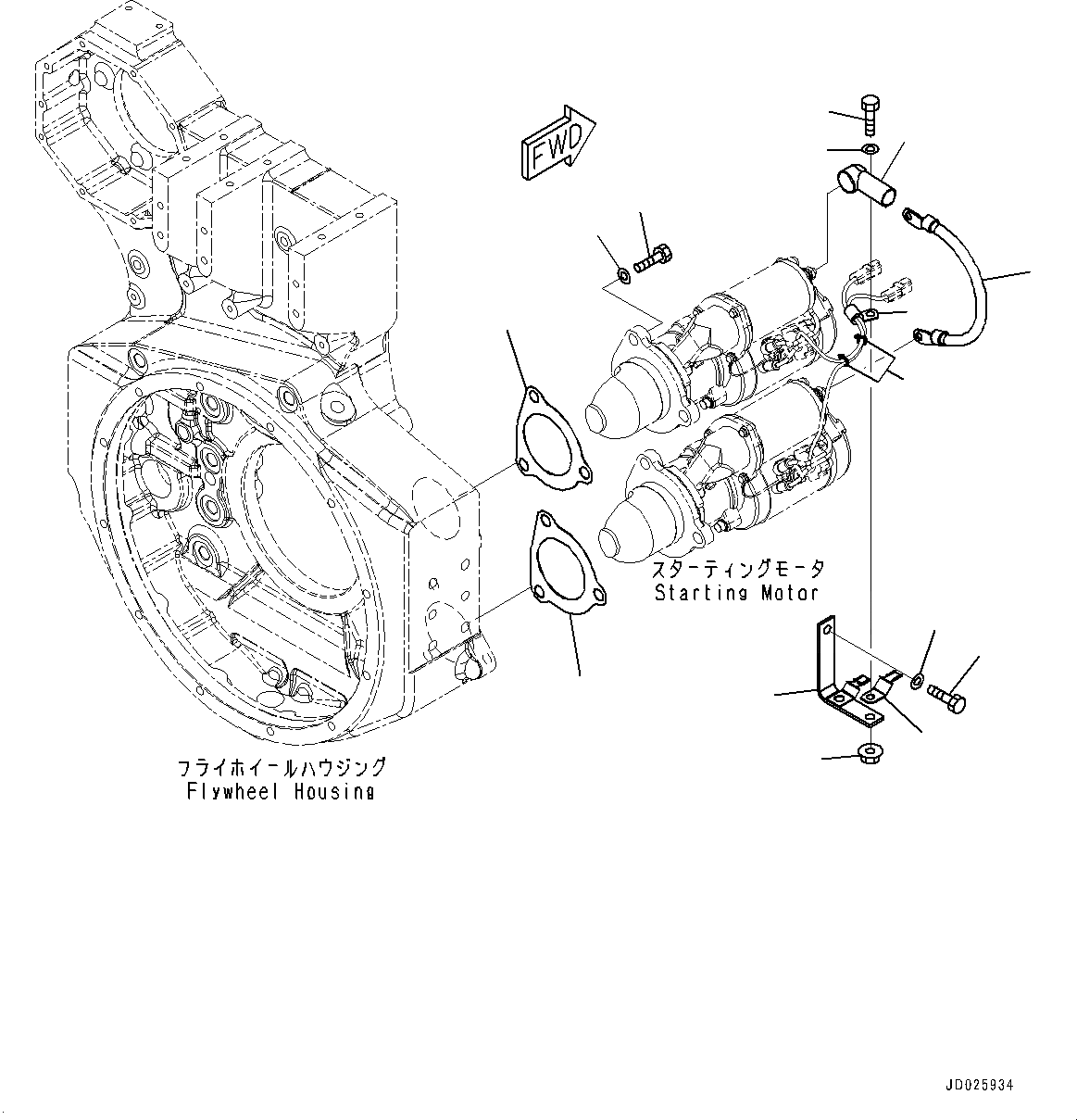 FWD

スターティングモータ
Starting Motor

フライホイールハウジング
Flywheel Housing

JD025934